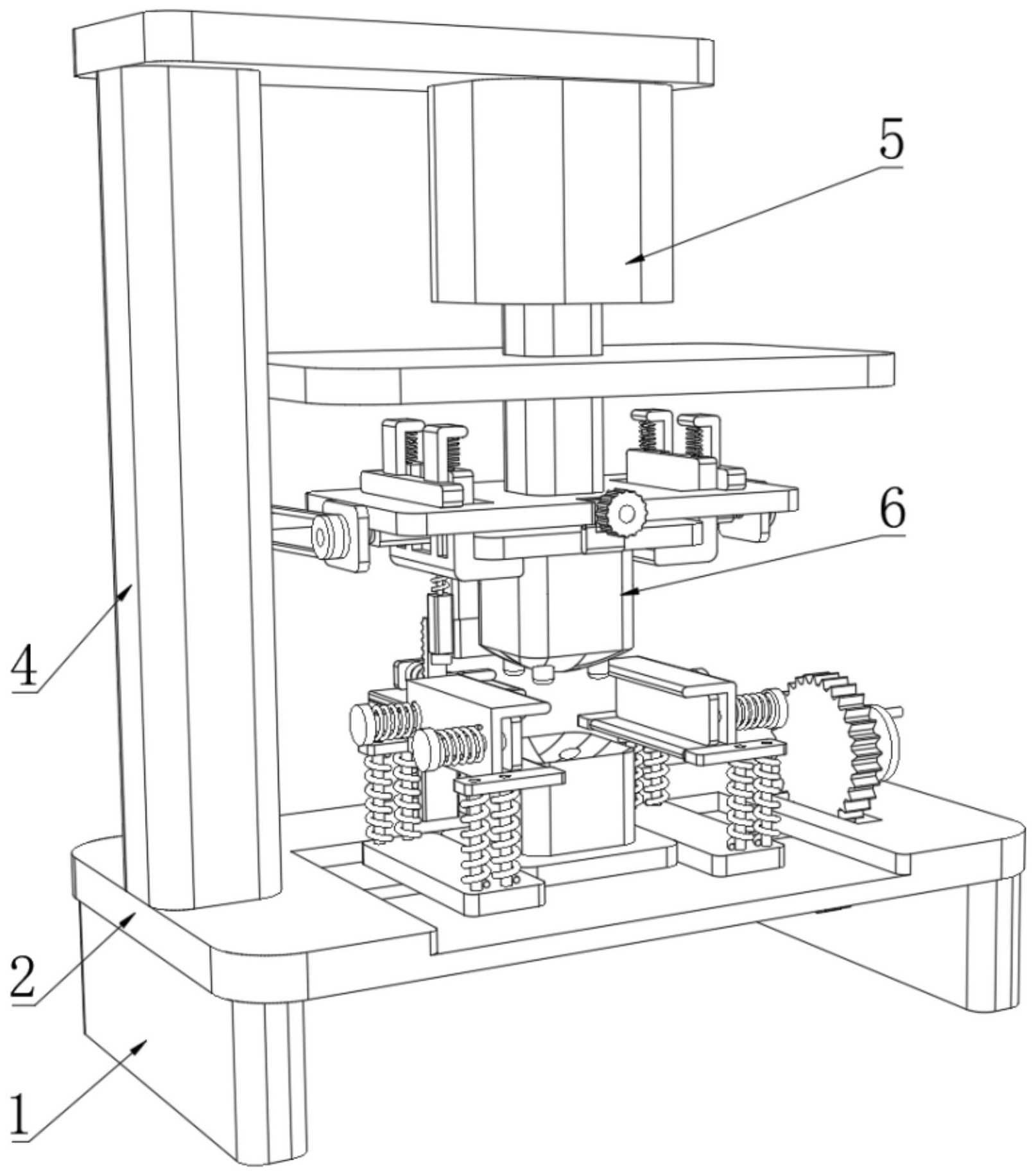 5
6
4
2
1