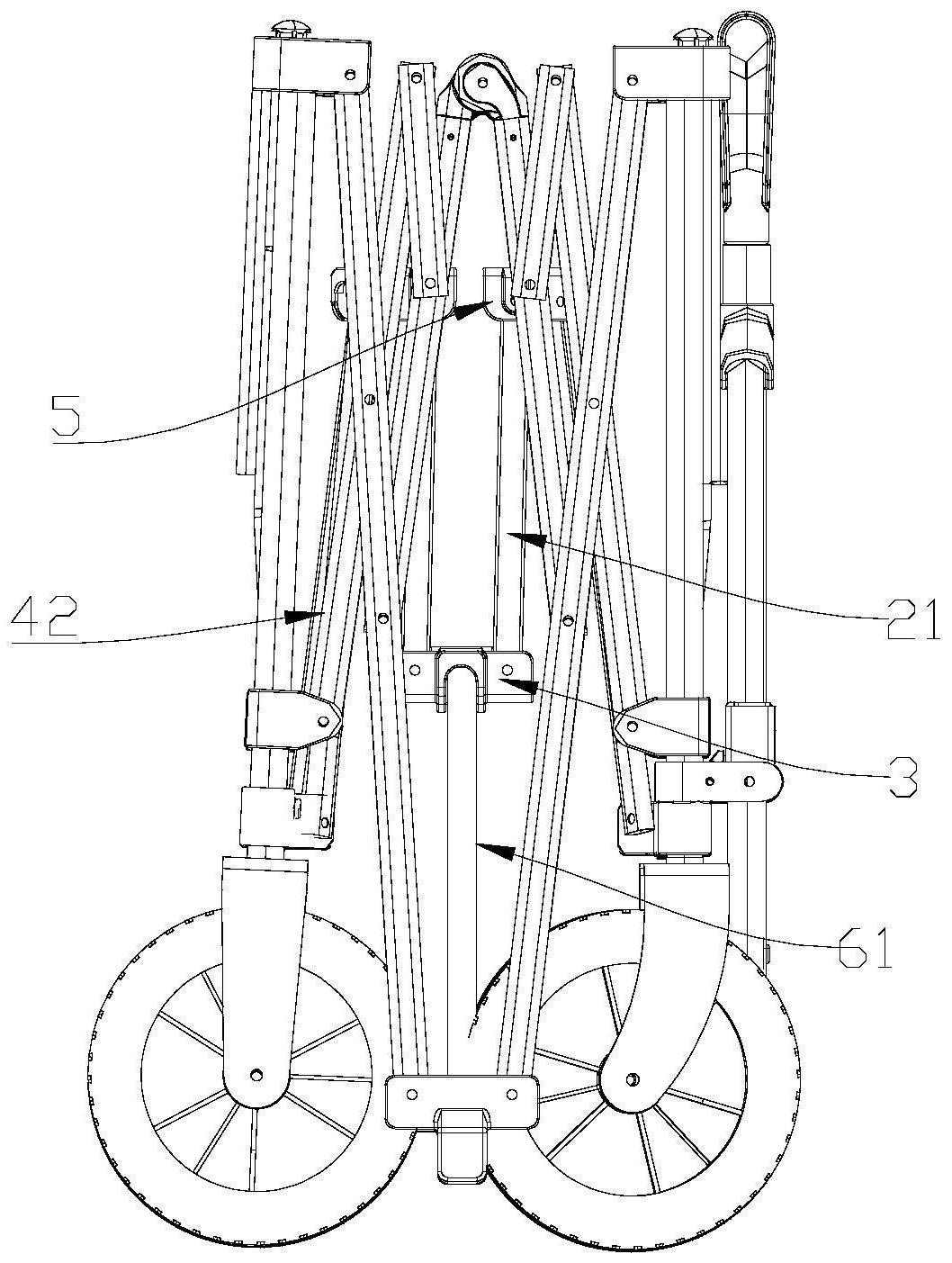 5
42
21
3
61