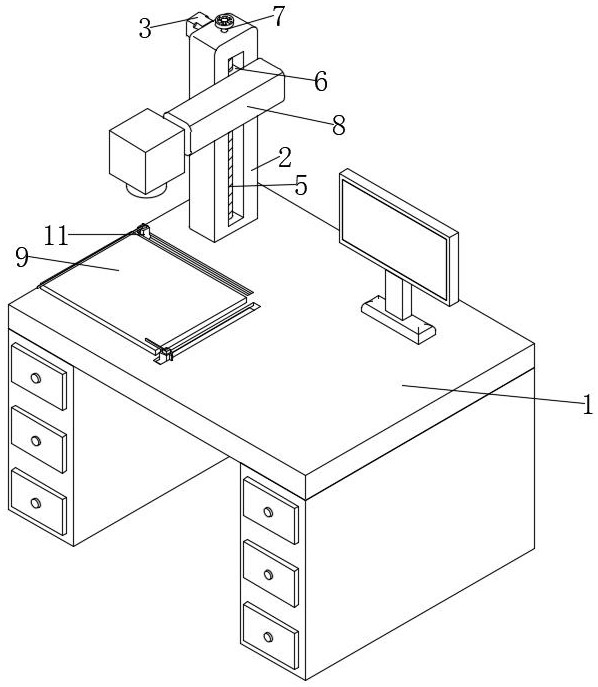 3
7
6
8
2
5
11
9
1