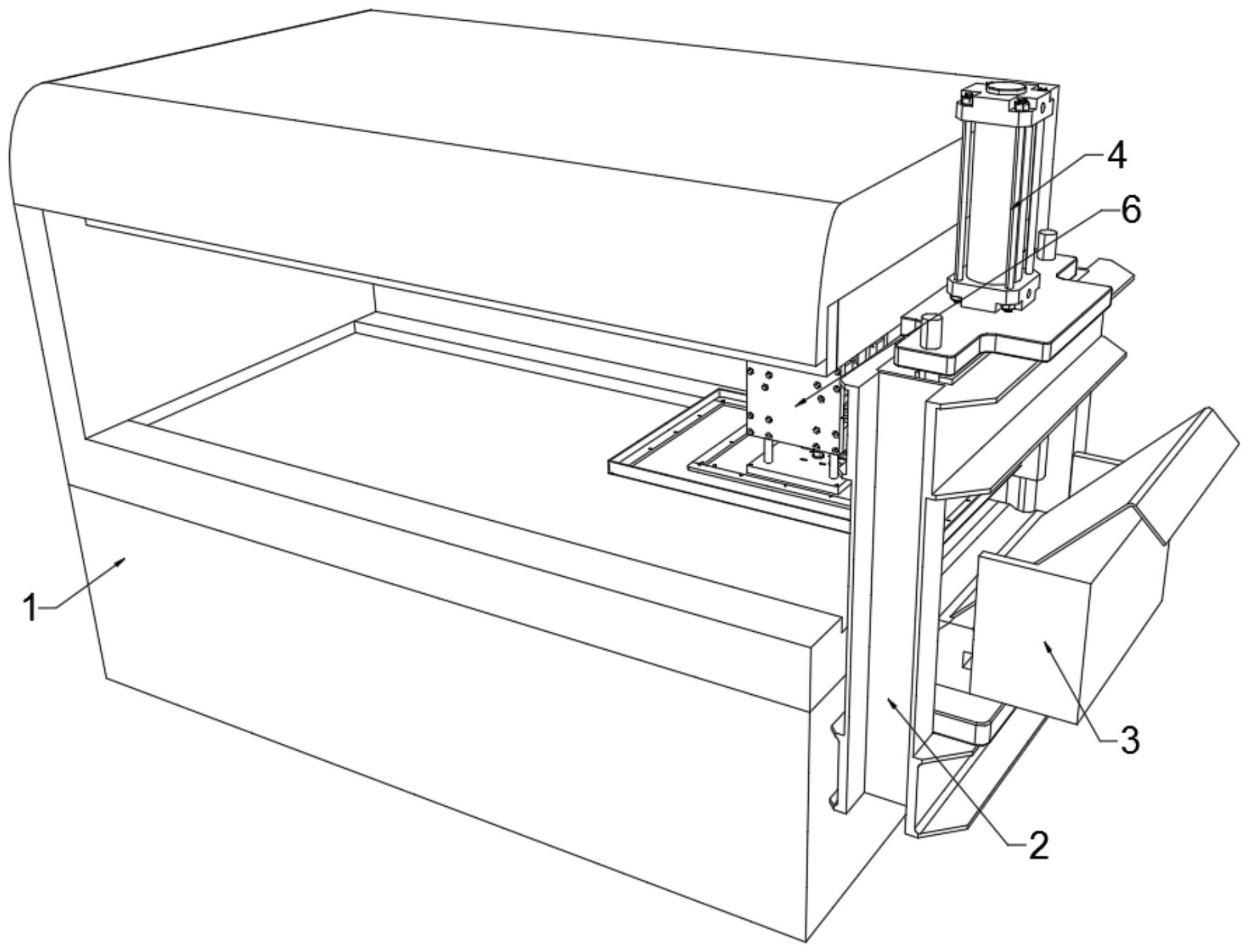 4
6
1
3
2