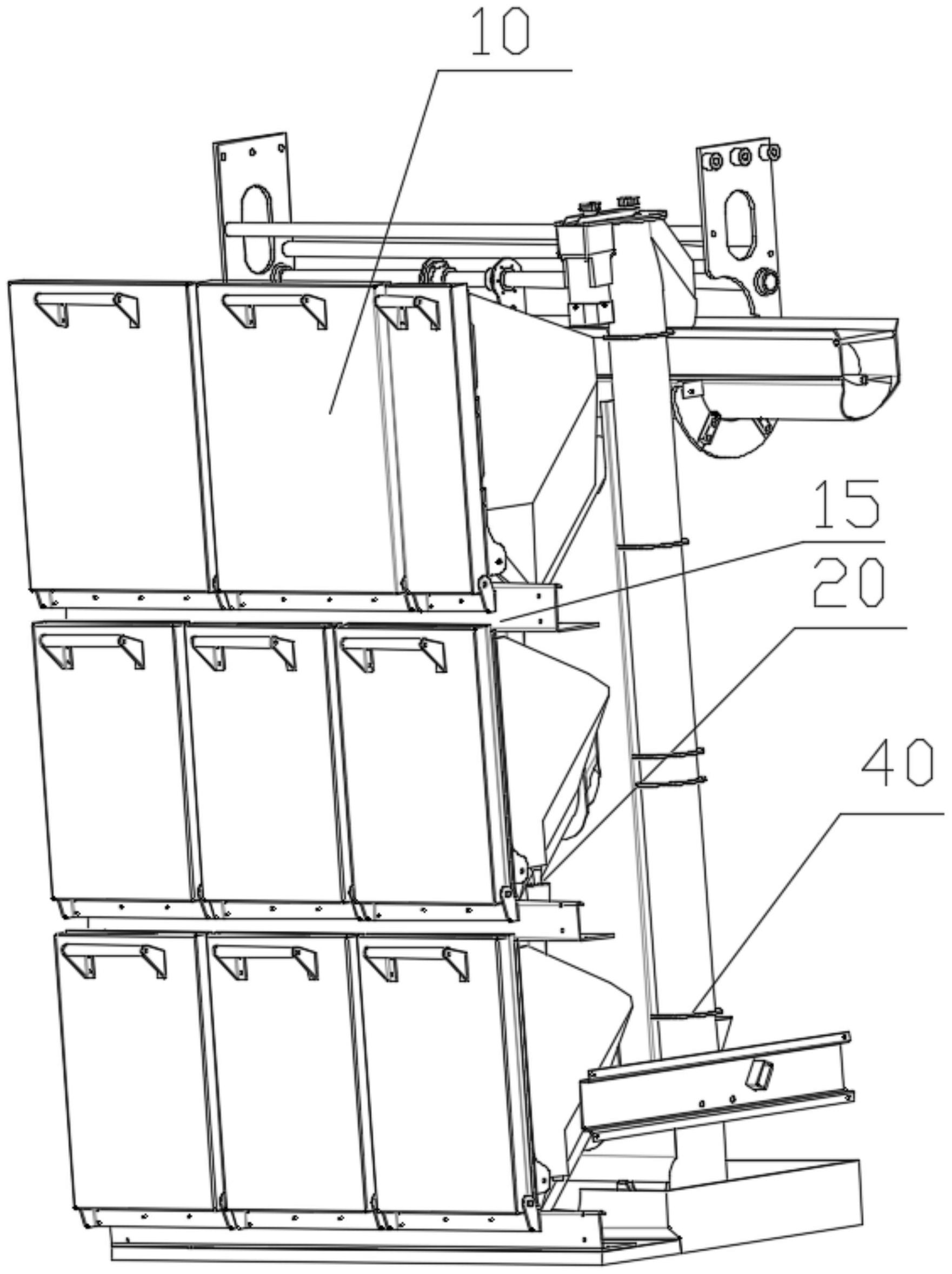 10
15
20
40