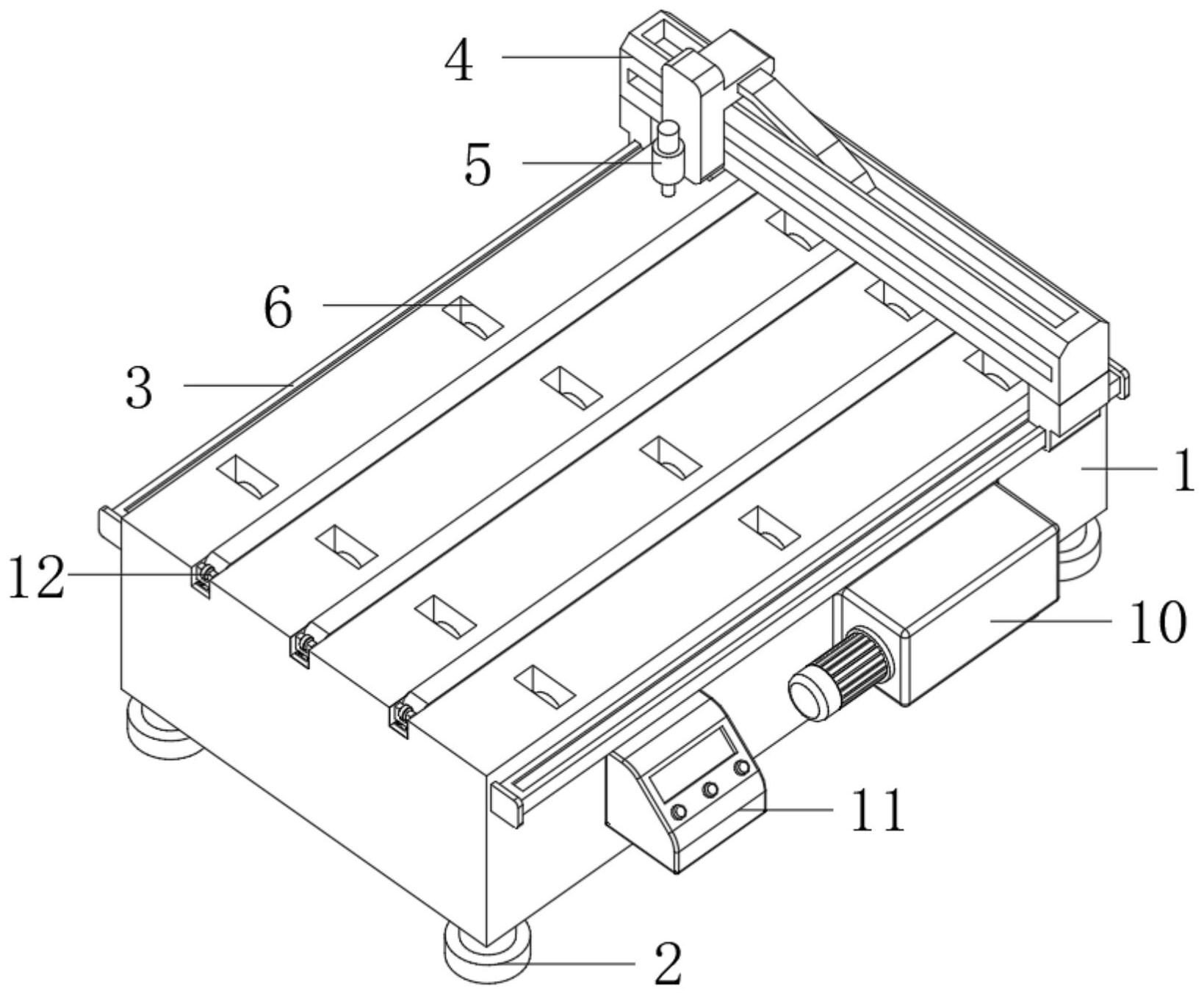 4
5
6
3
1
12
10
11
2