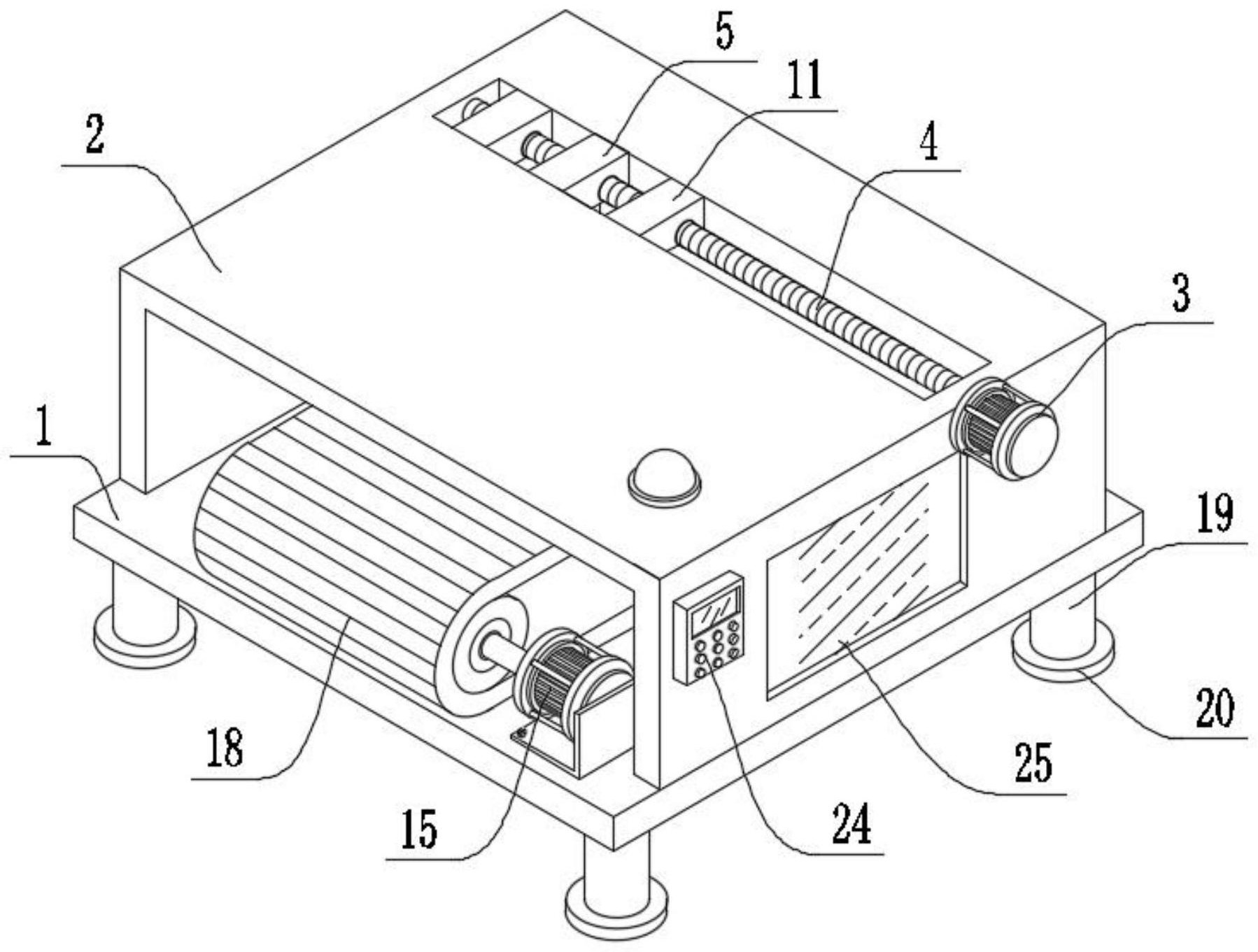 5
11
2
4
3
1
19
20
18
25
15
24