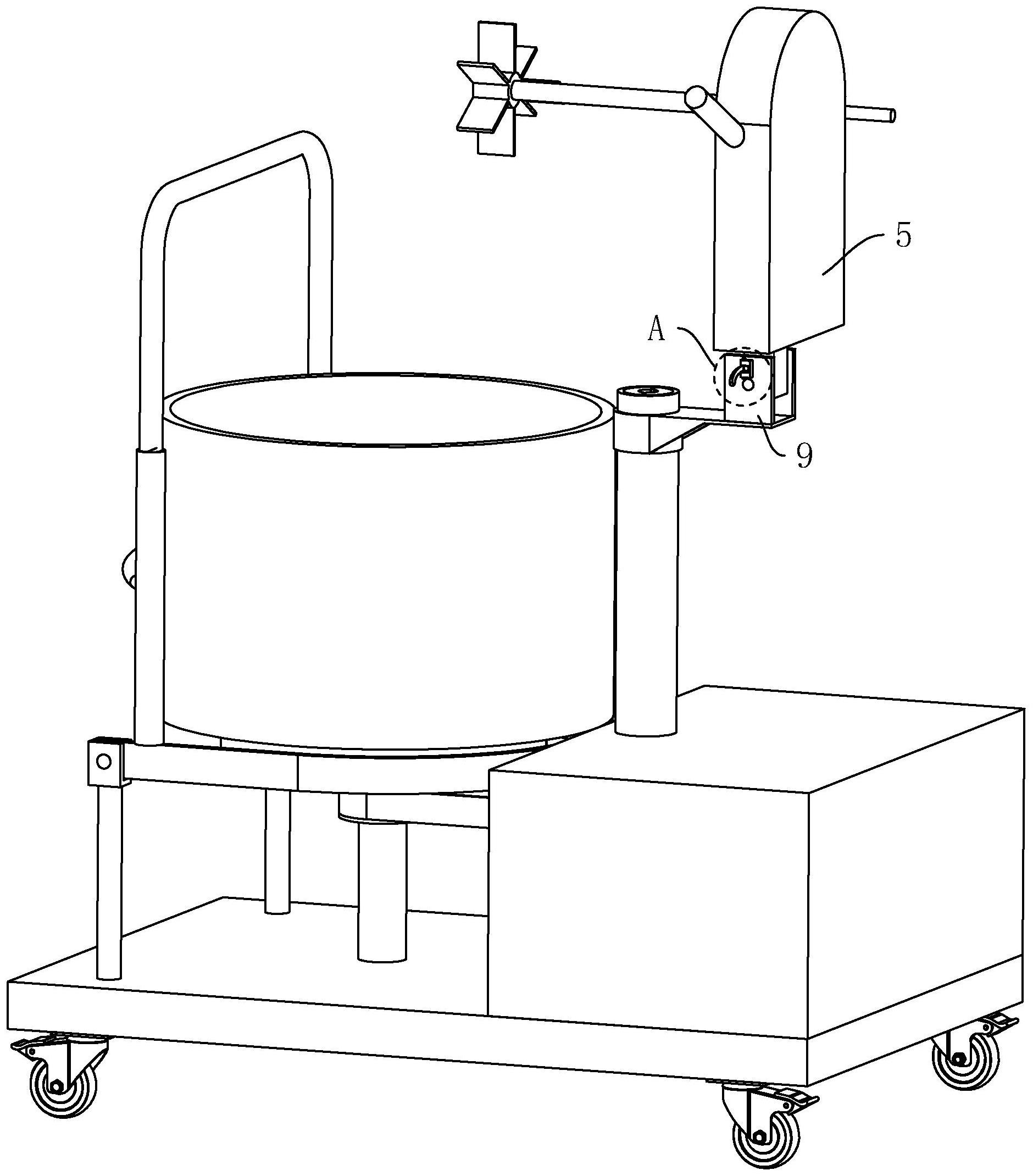 5
A
9