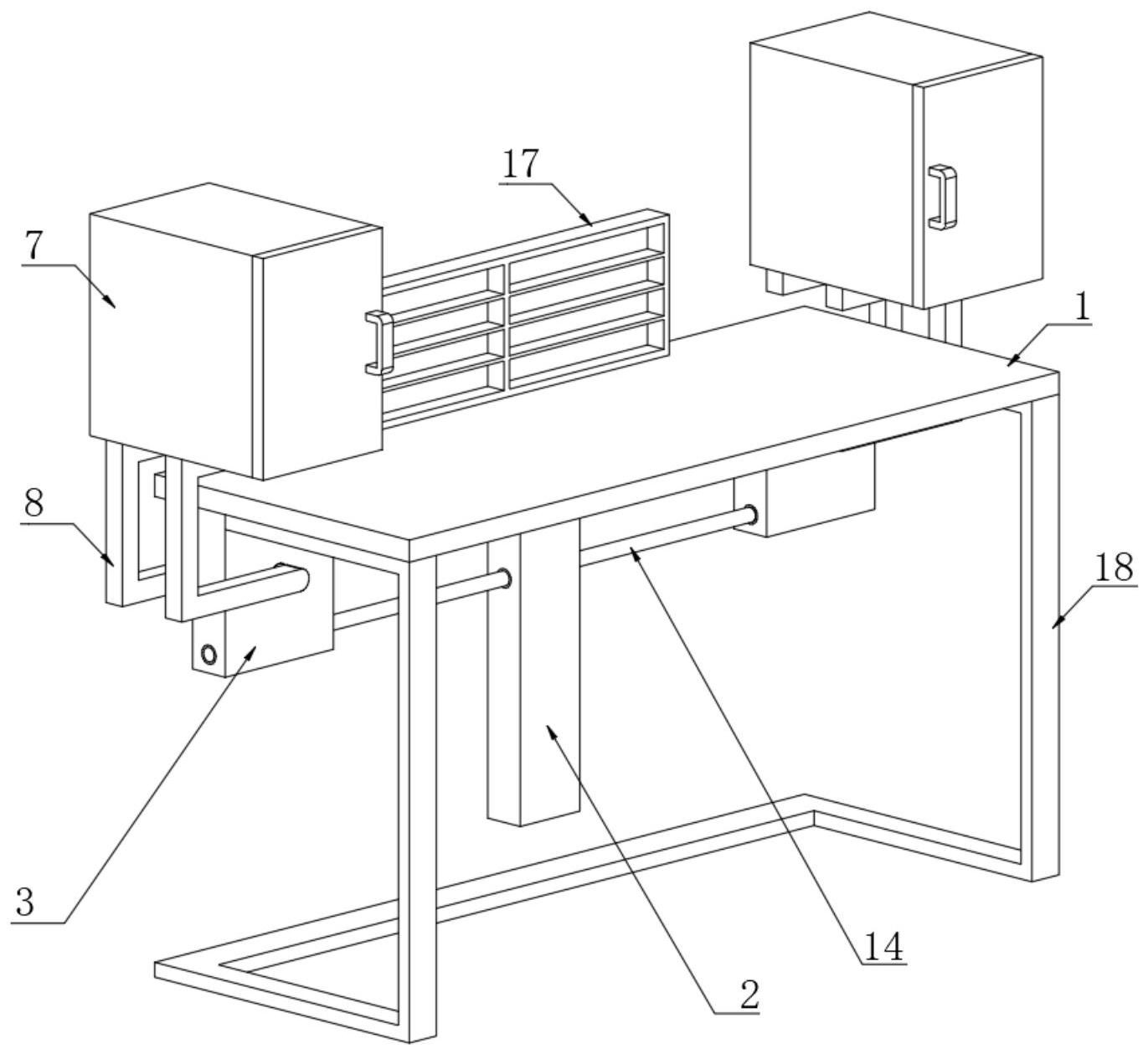 17
7
1
8
18
3
14
2