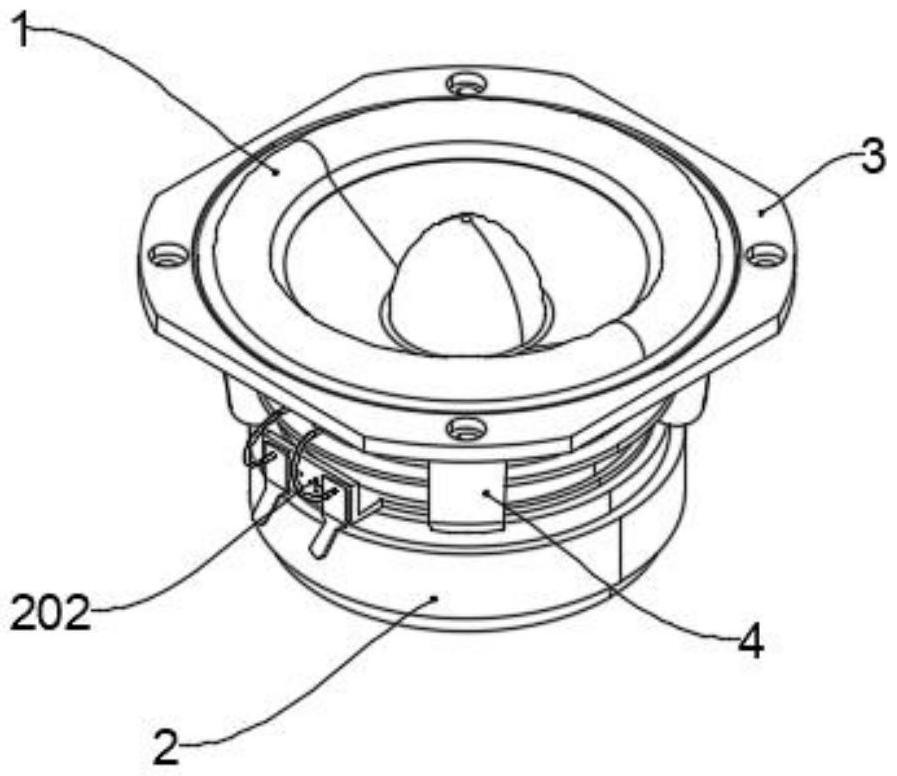 1
3
202
4
2