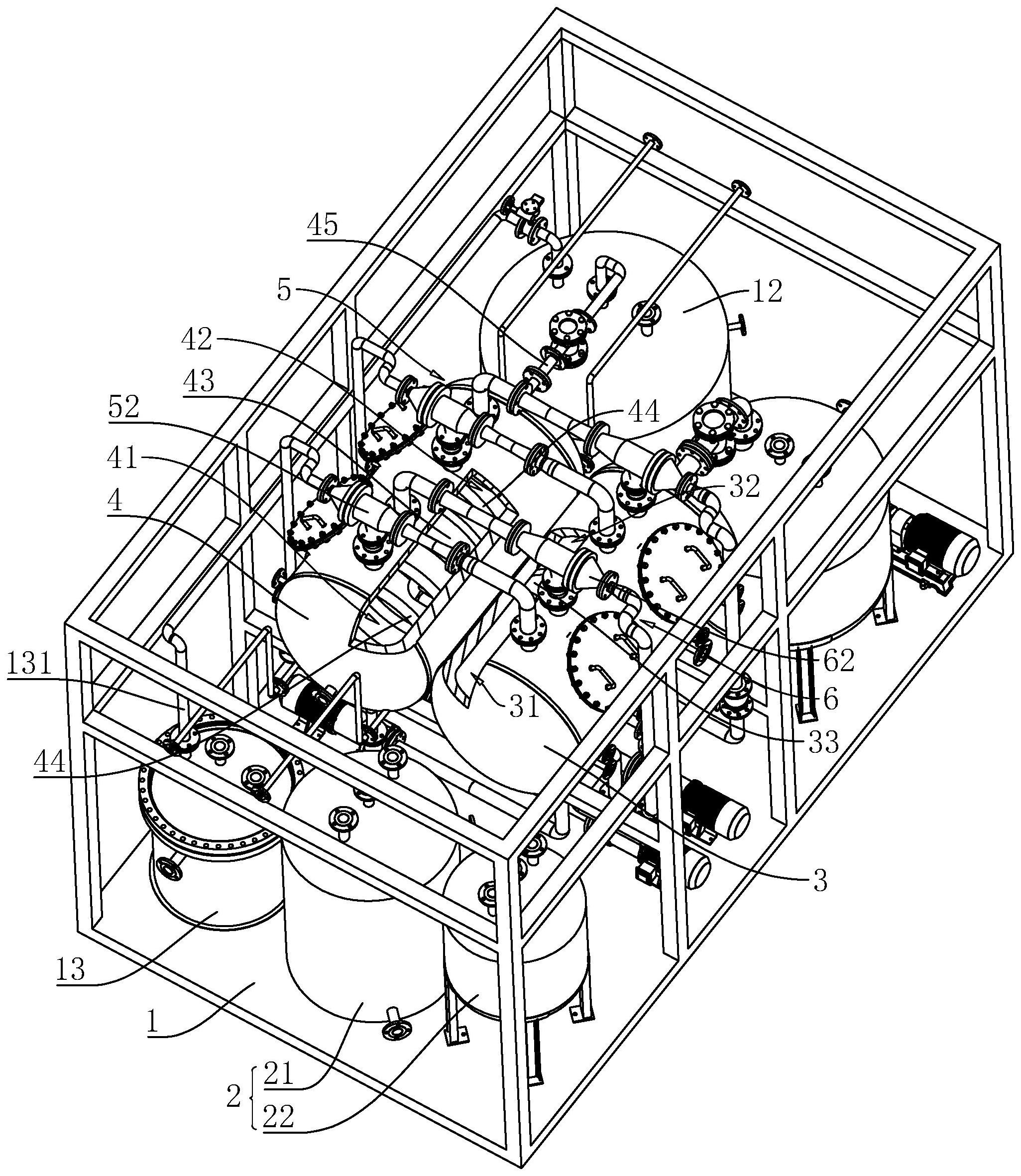 45
5
12
42
43
52
44
41
32
4
62
131
6
31
33
44
3
13
1
2
21
22