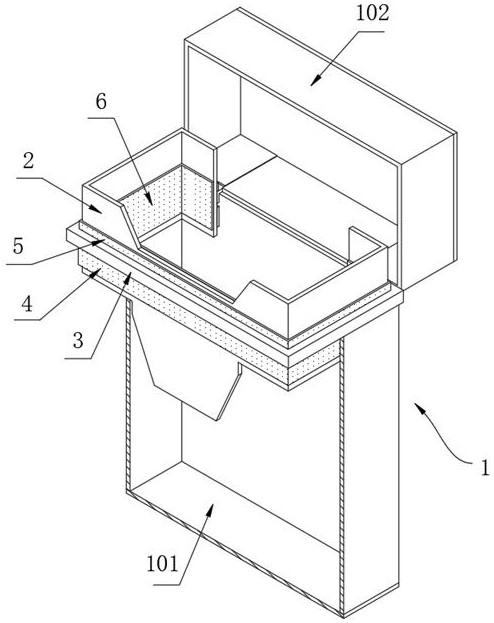 102
6
2
5
4
3
1
101