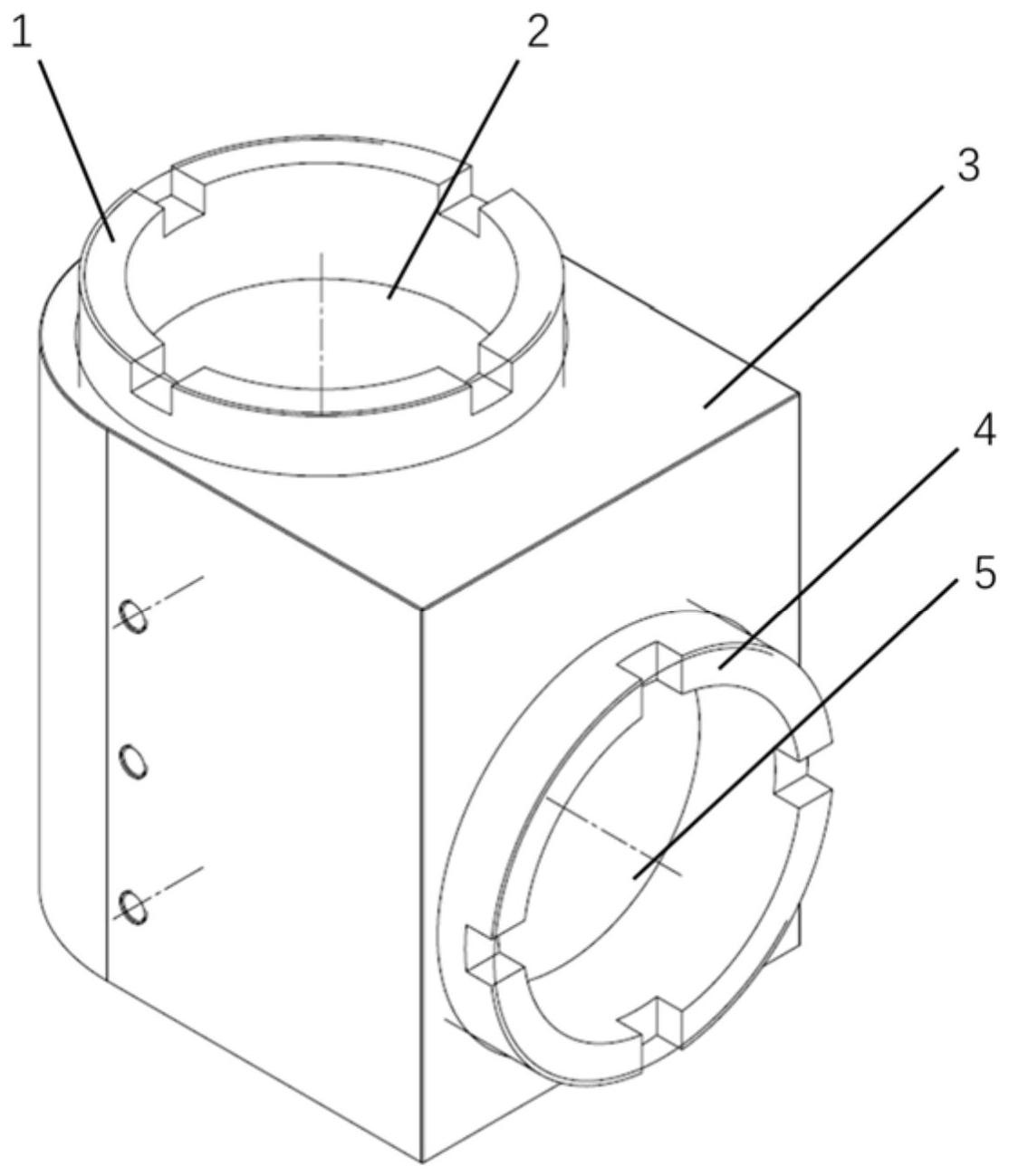 1
2
3
4
5