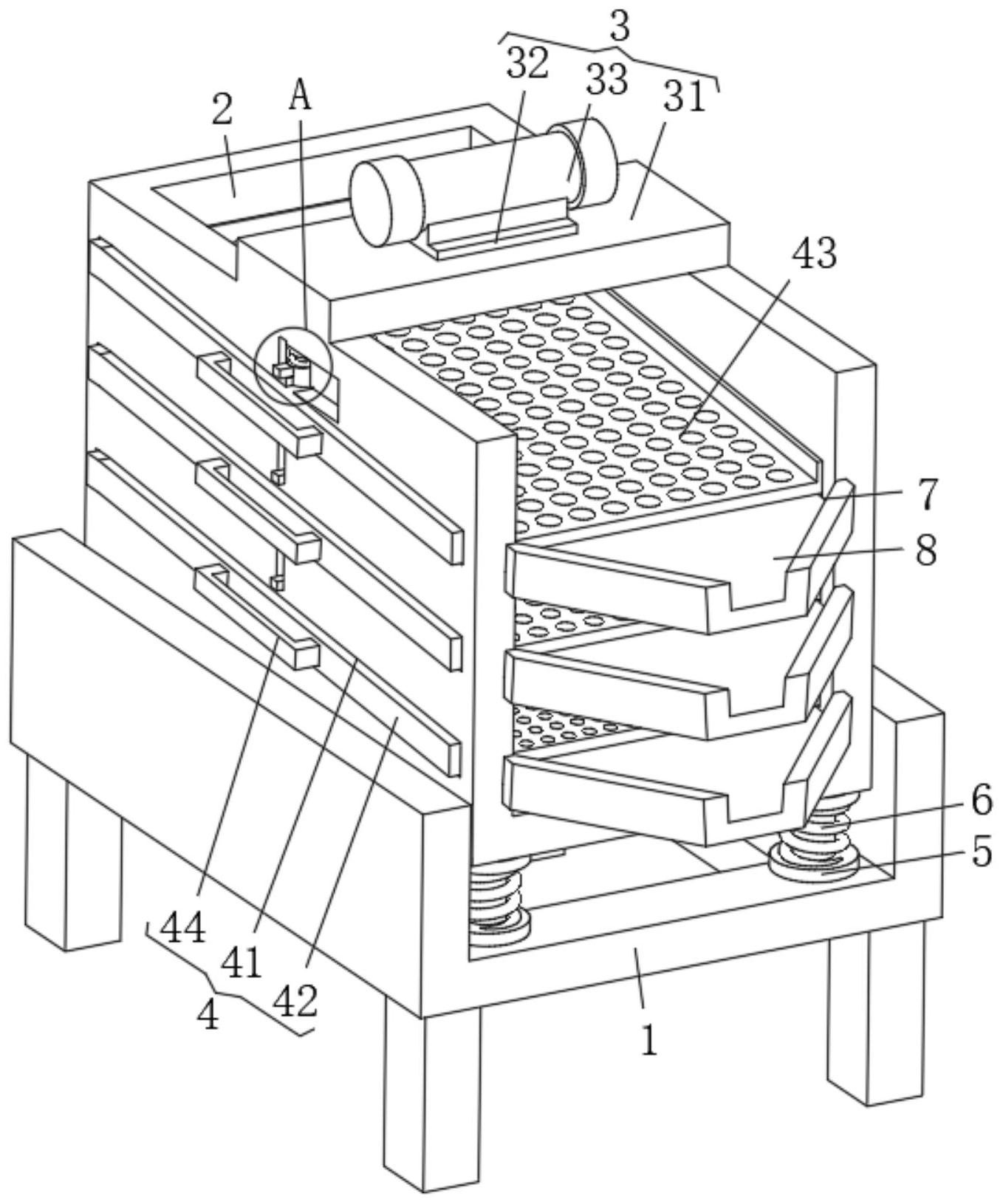 3
32
33
31
2
A
43
7
8
6
5
44
41
42
4
1