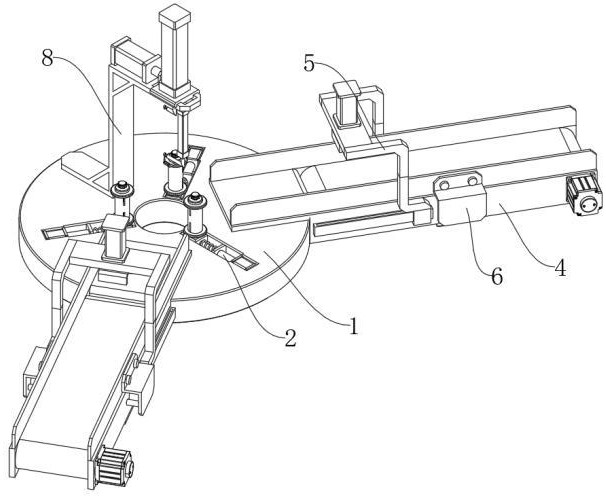 8
5
6
4
2
1