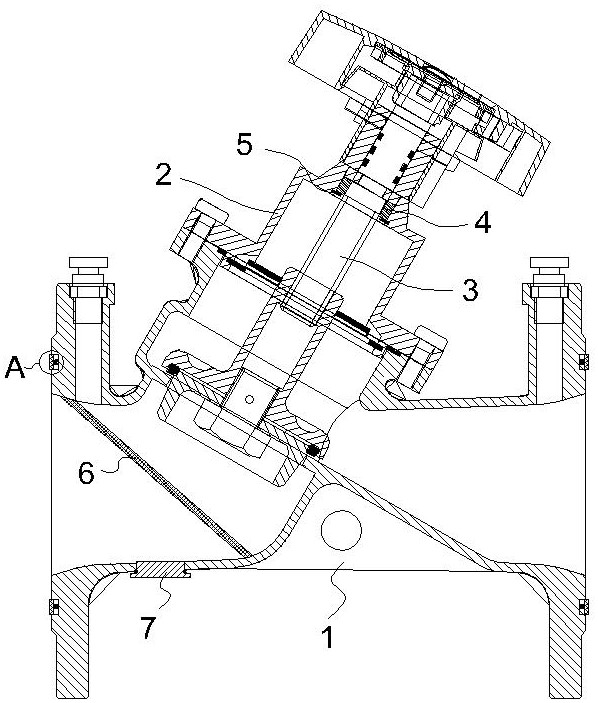 5
2
4
3
A
6
7
1