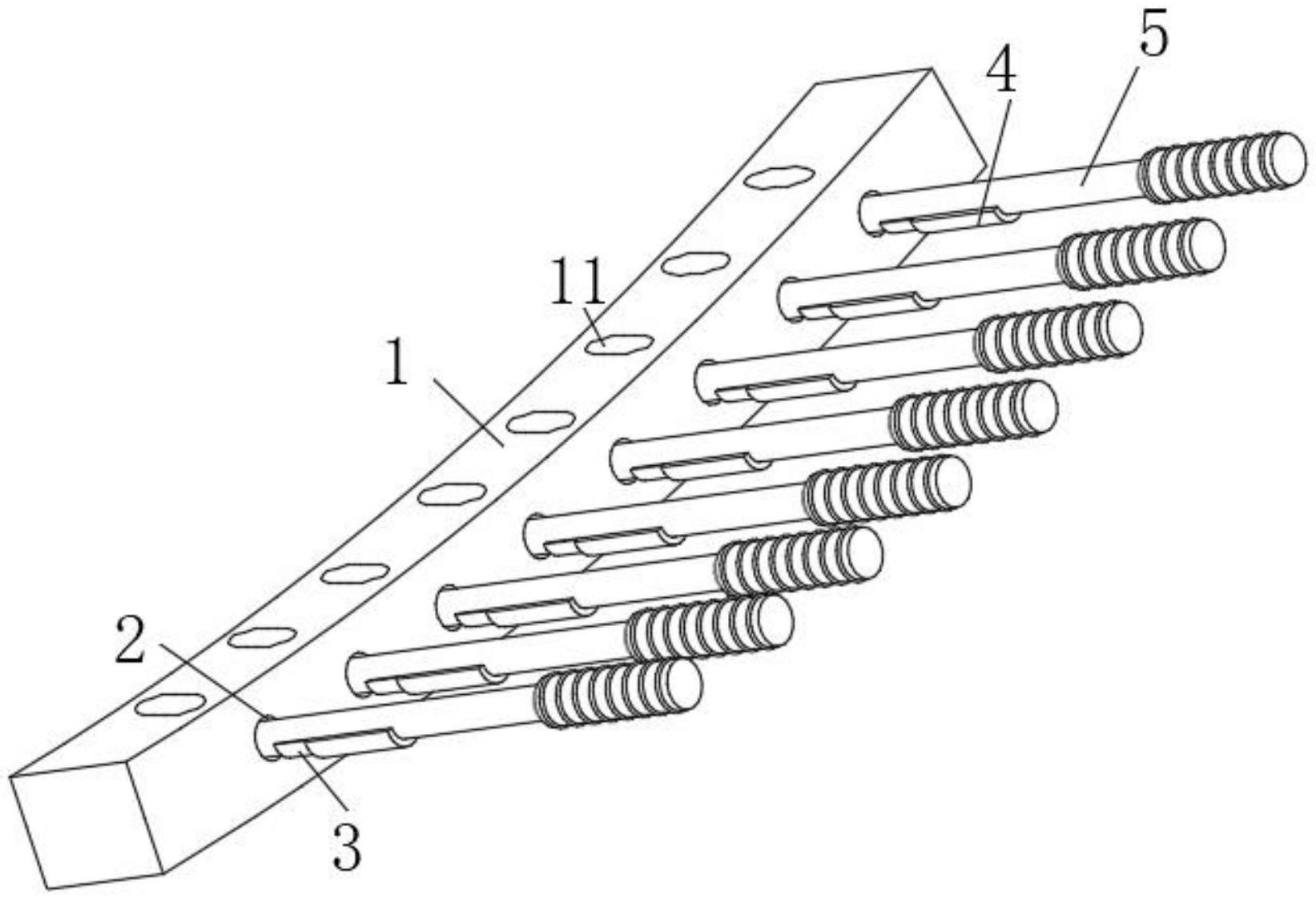 5
4
11
1
2
3