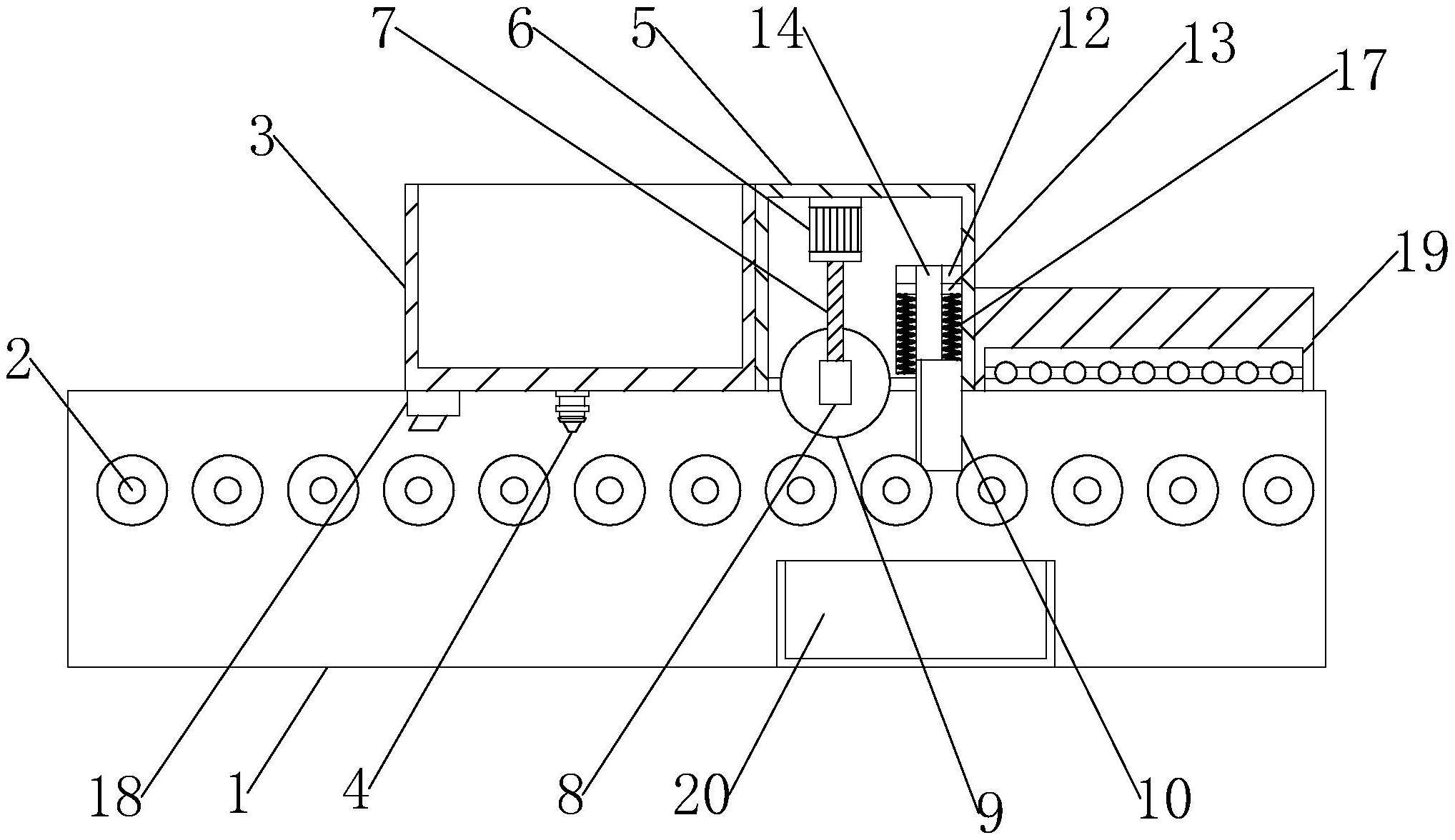 7 6 5 14 12 13 17
3
19
2
18 1 4 8 20 9 10