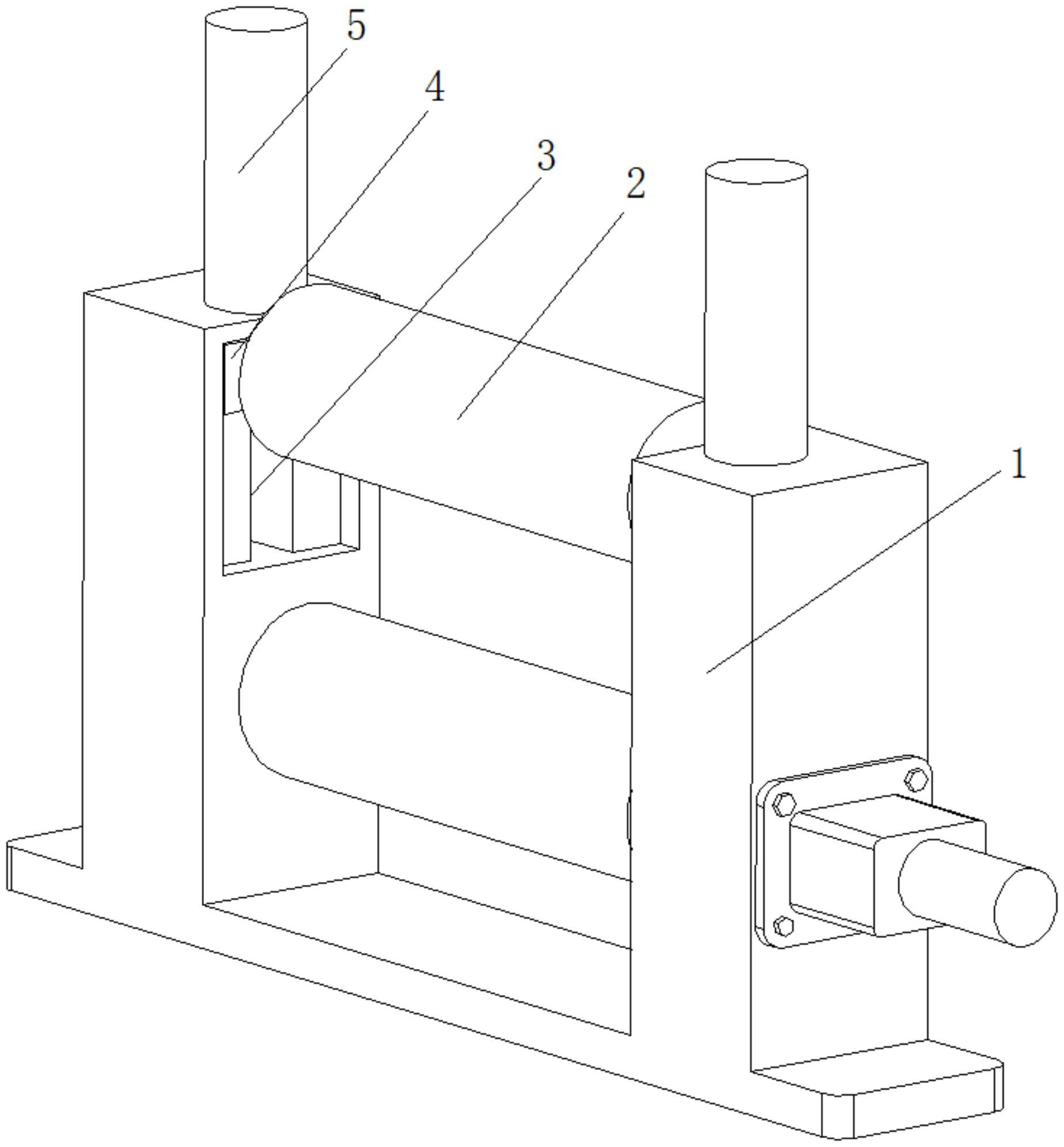 5
4
3
2
1