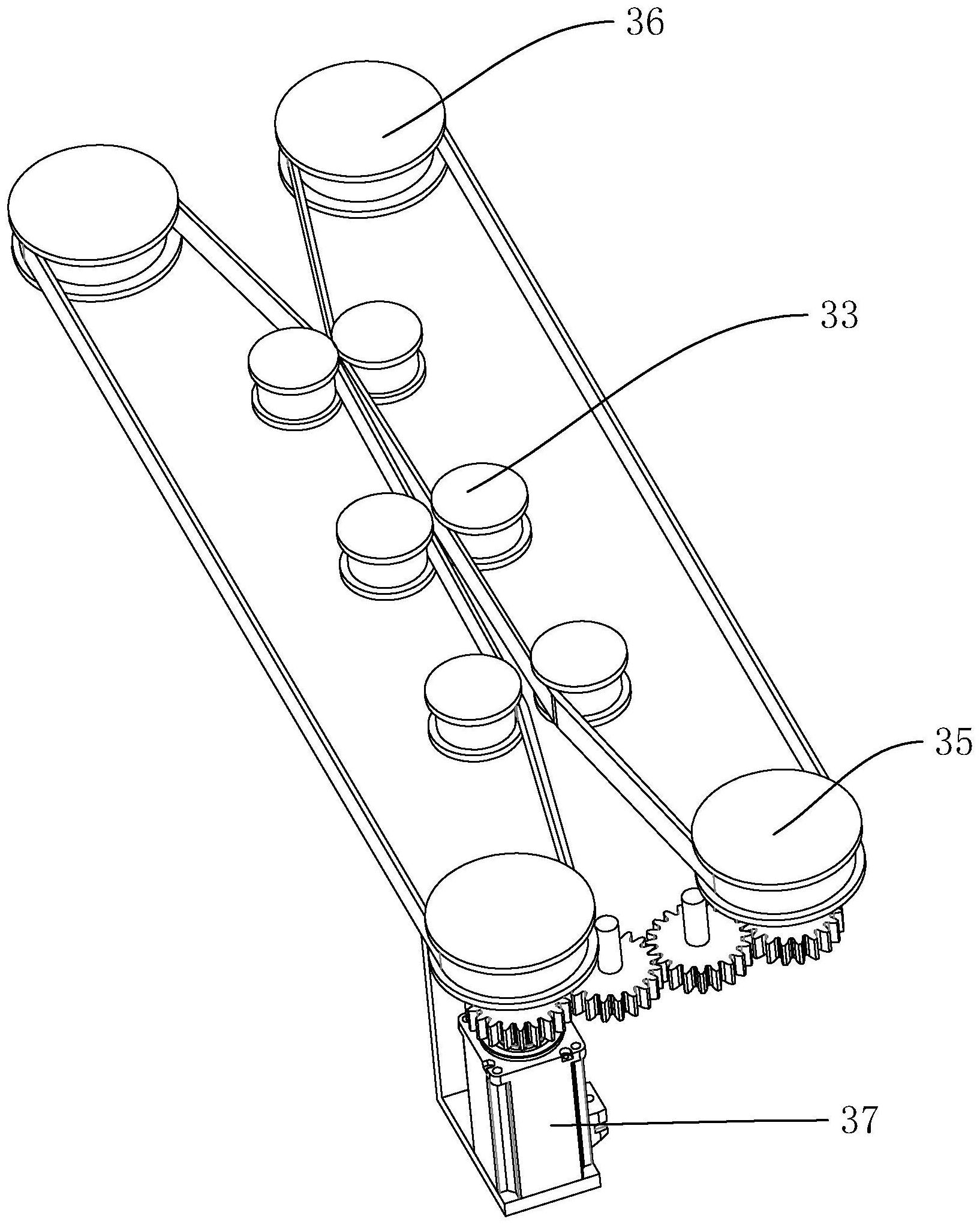 36

33

35

37