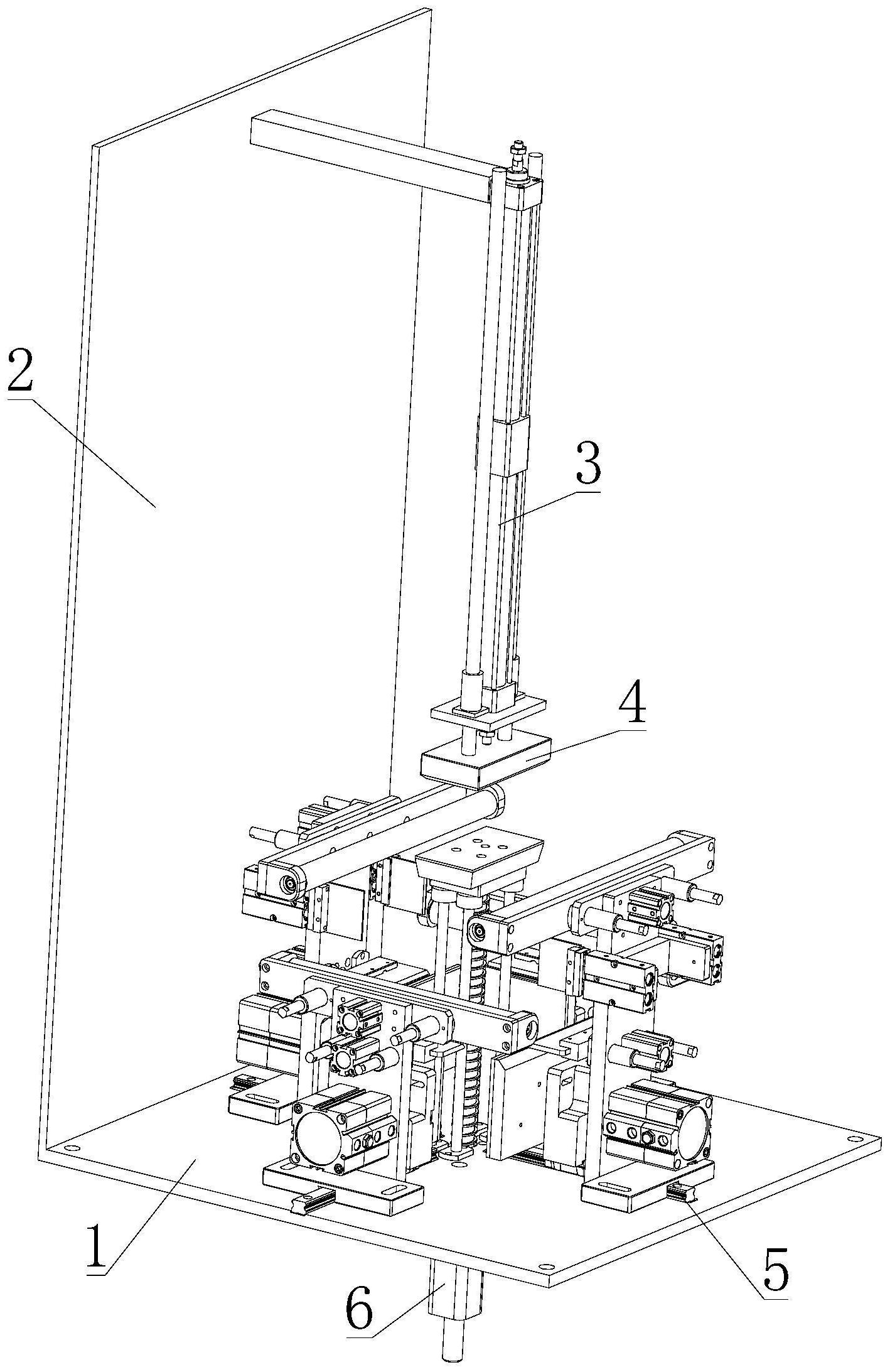 2
3
4
1
5
6