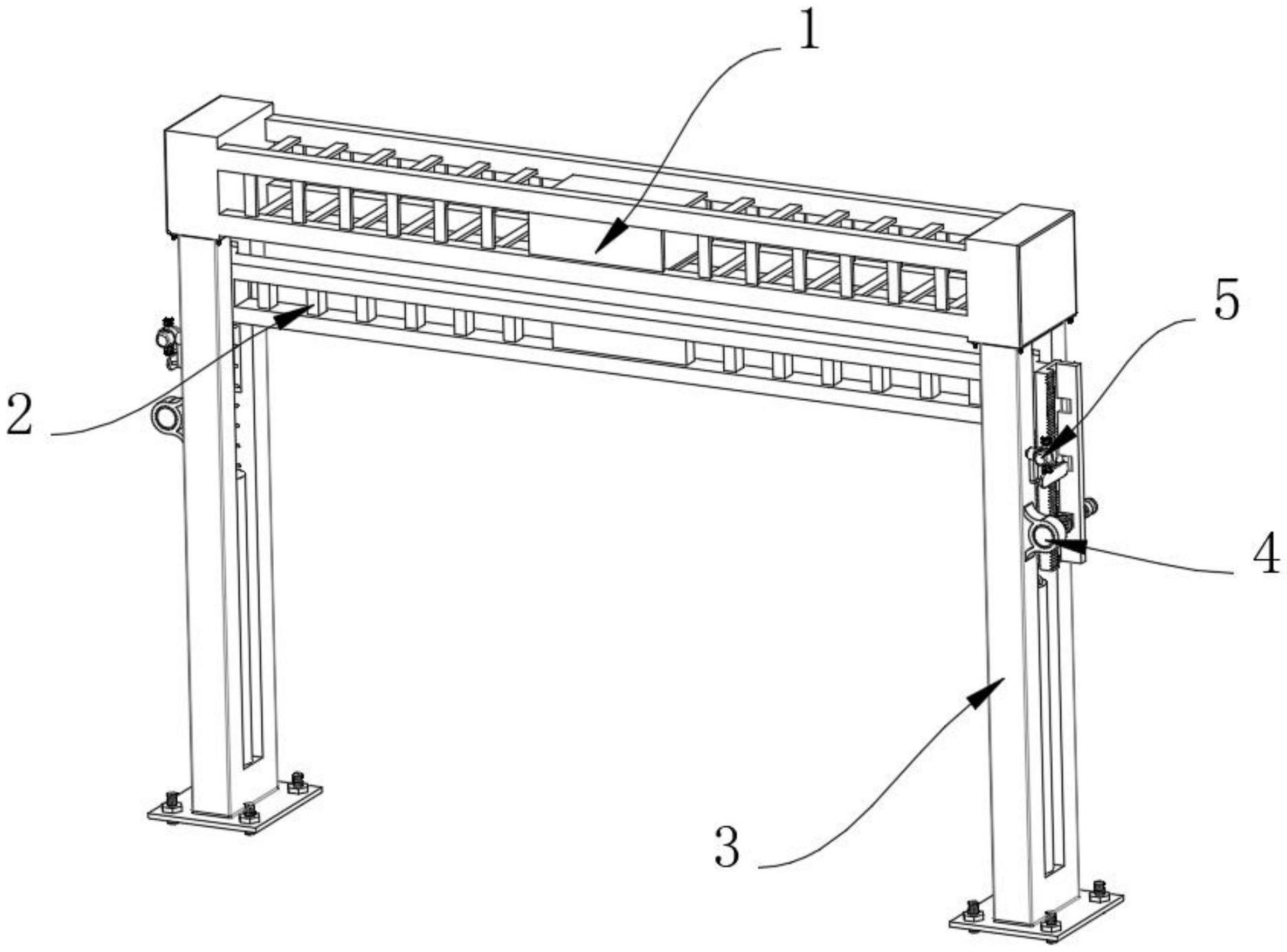 1
5
2
4
3