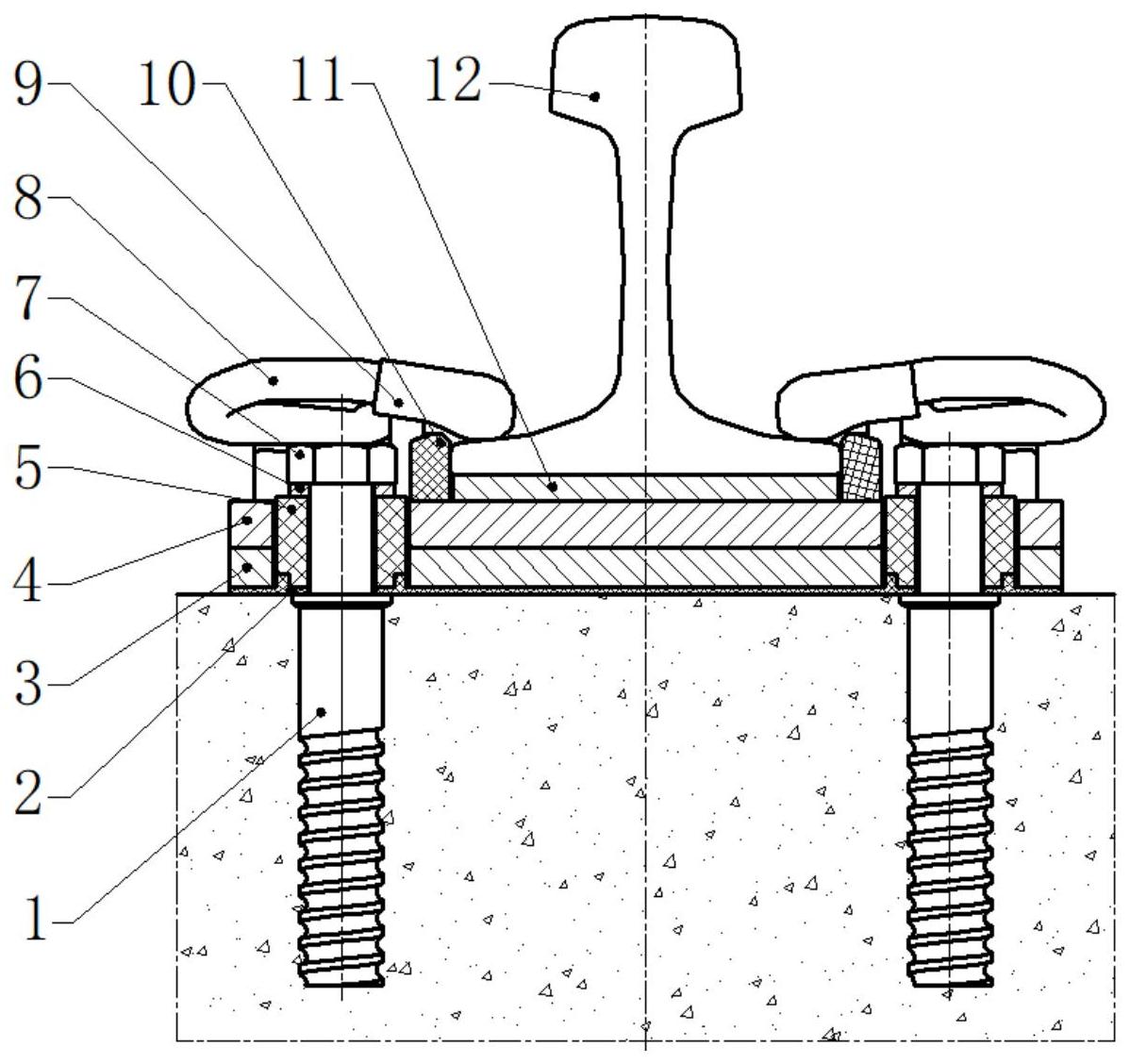 9
10
11
12
8
7
6
5
4
3
2
1