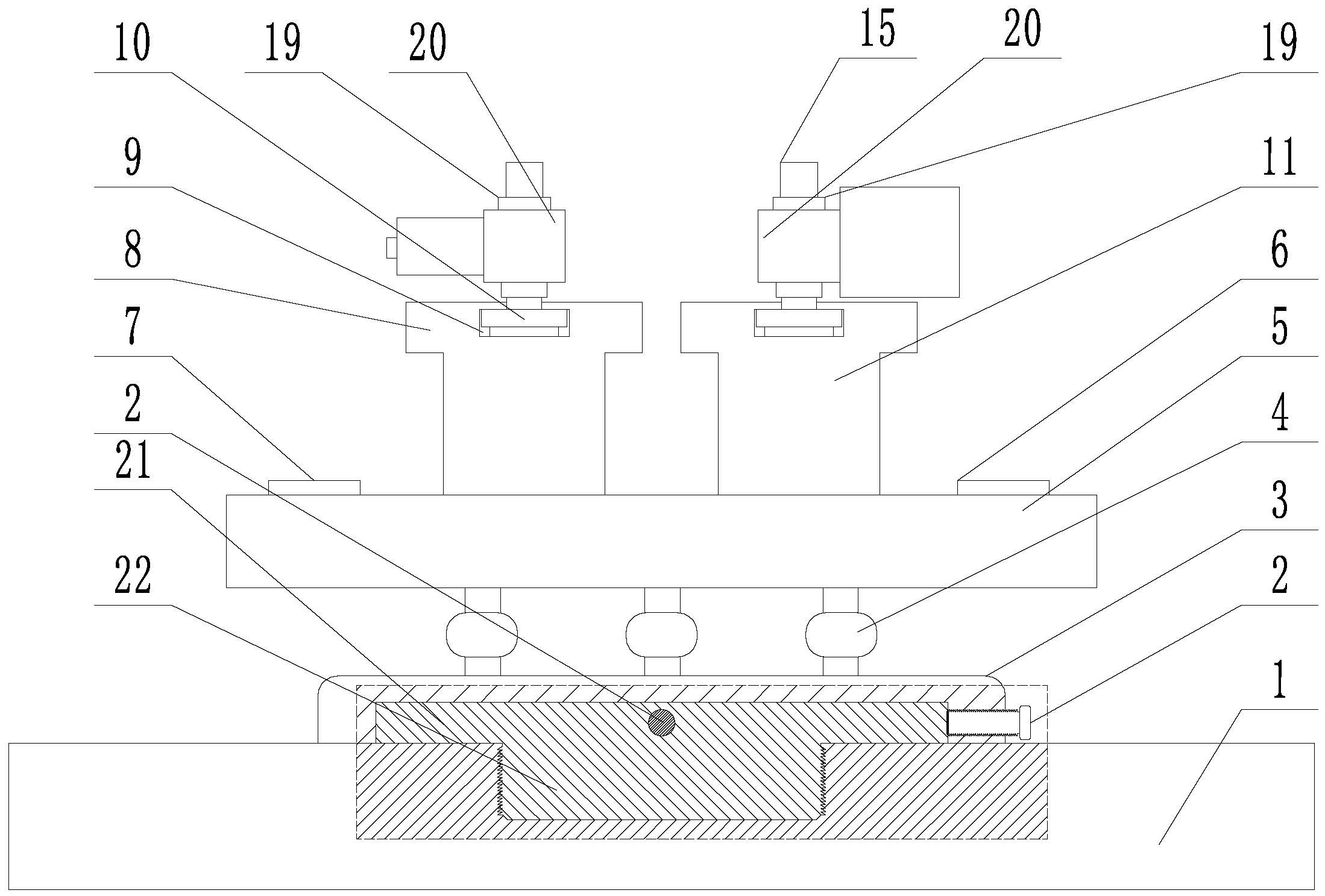 10 19 20 15 20 19

9 11

8 6

7 5

2 4

21 3

22 2

1