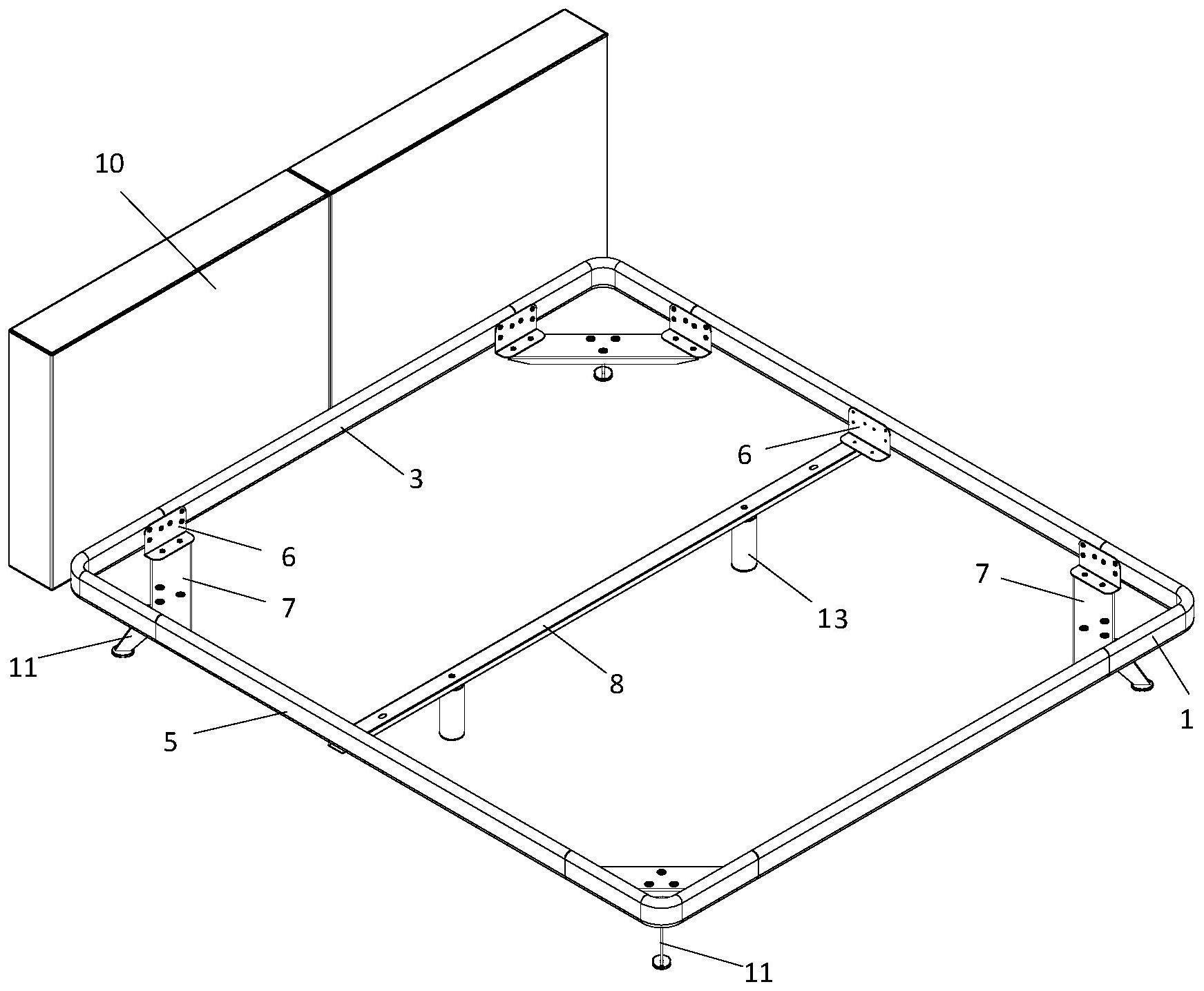 10

3

6

6

7

7

13

11

8

1

5

11