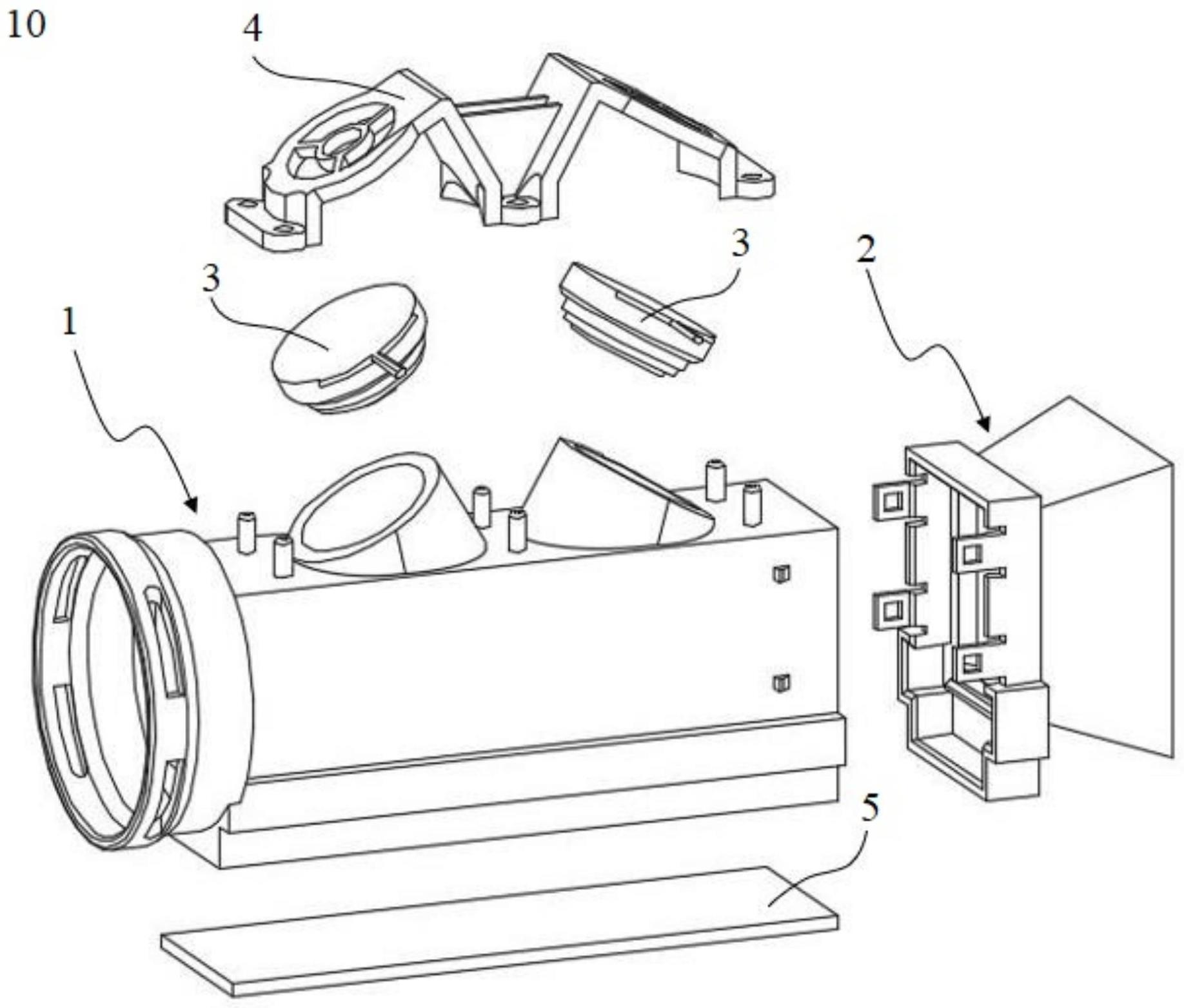 10

4

3

3

2

1

5