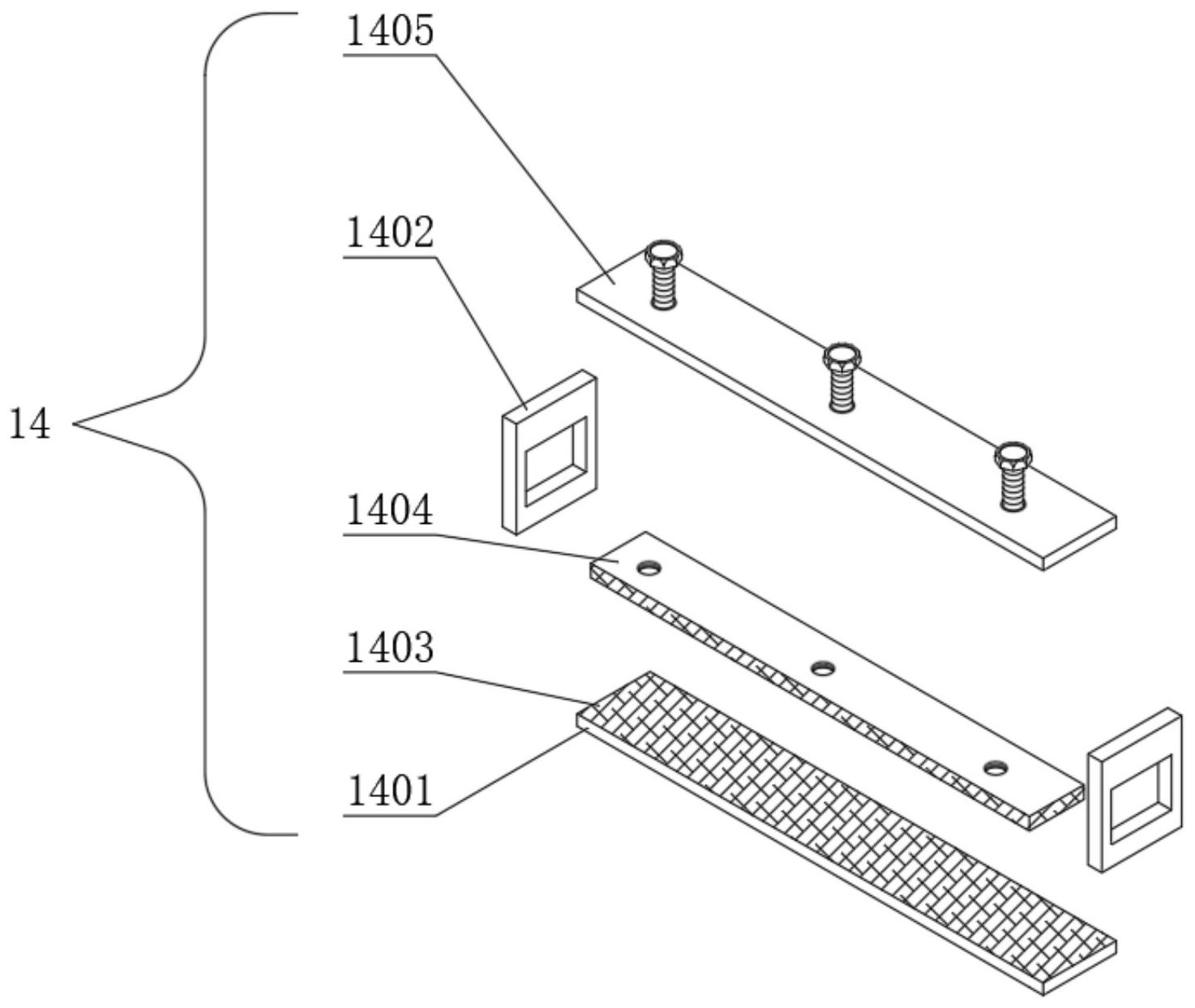 1405

1402

14

1404

1403

1401