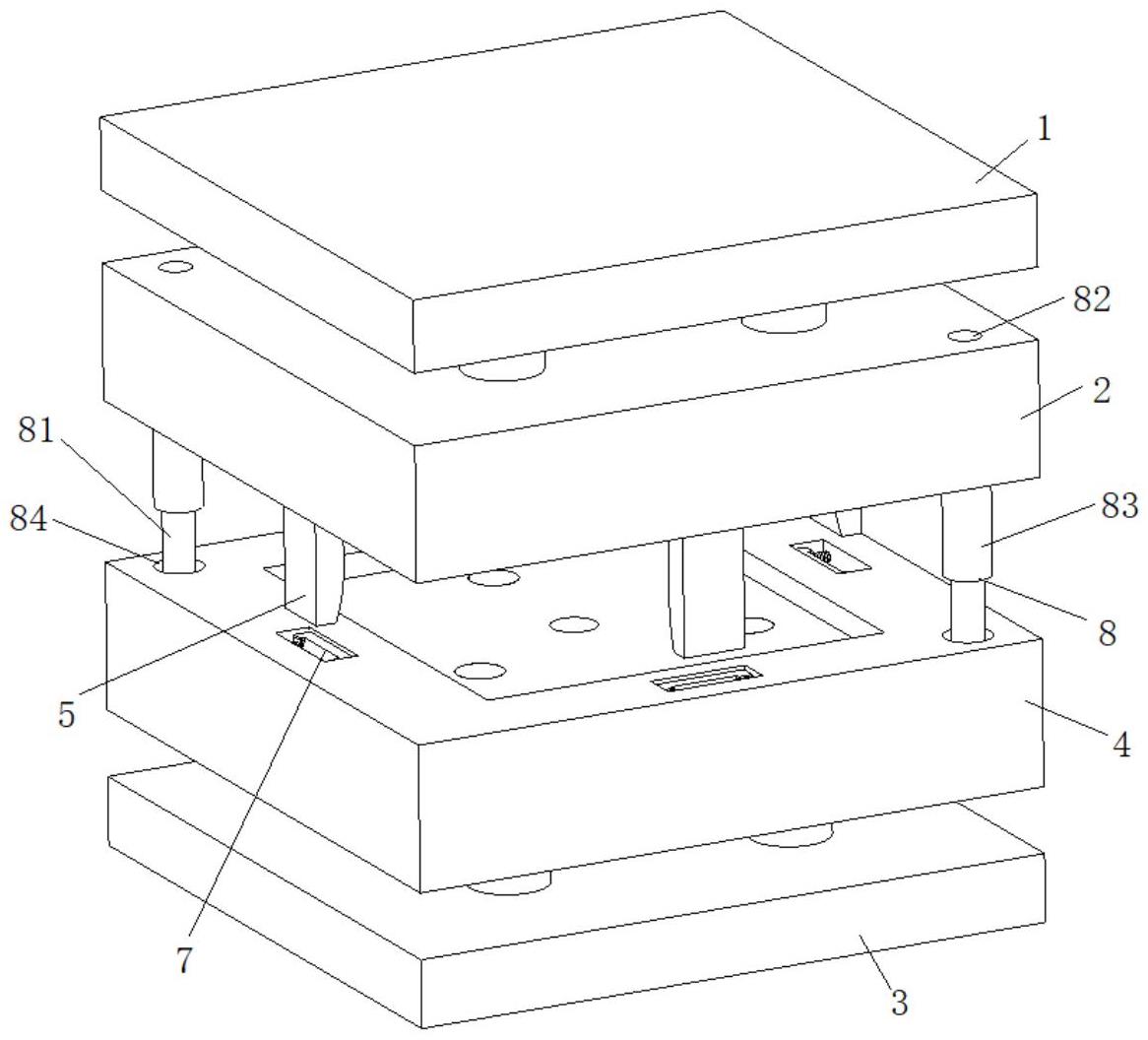 1
82
2
81
84
83
8
5
4
7
3