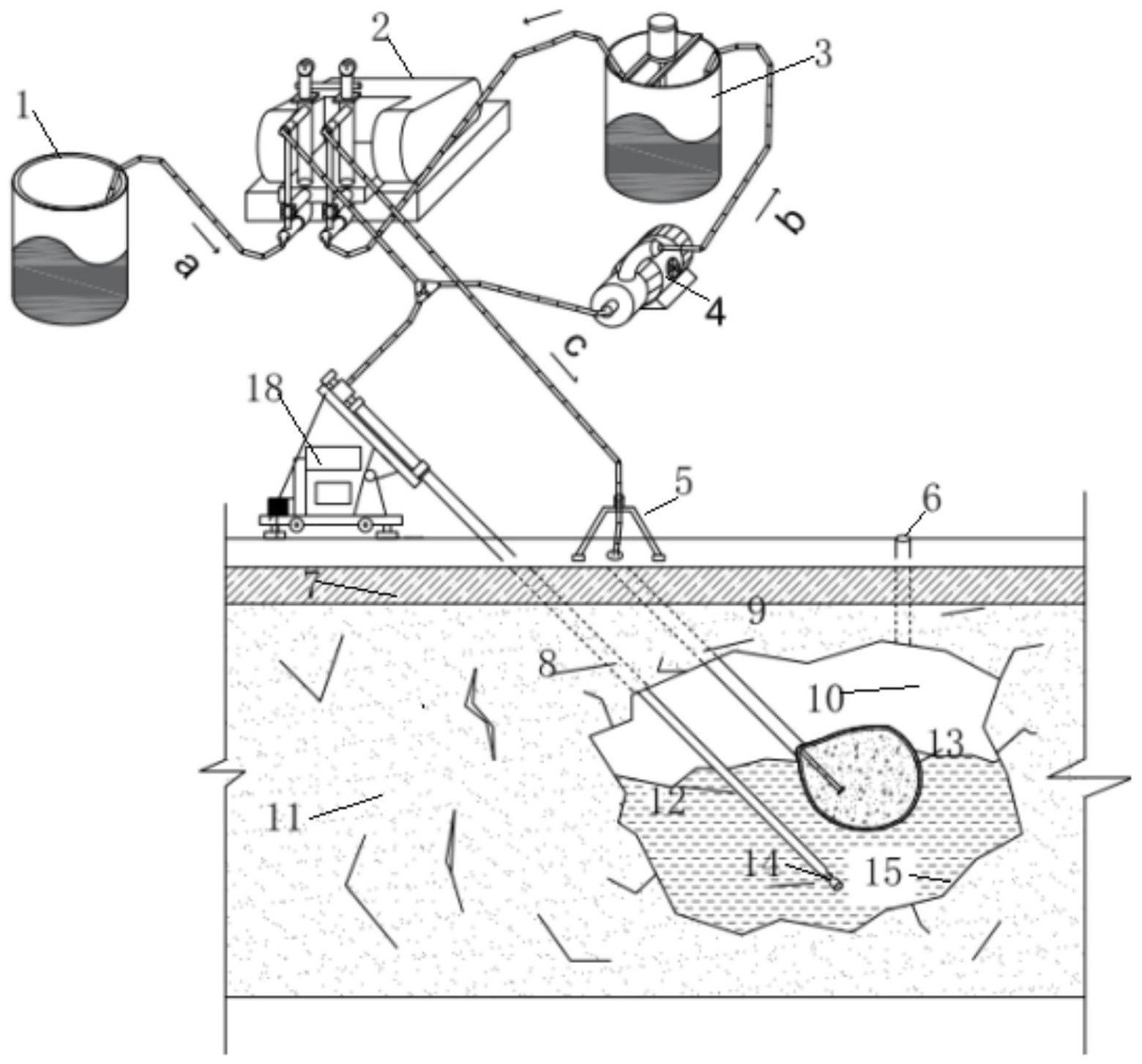 1
2
3
a
b
4
c
18
5
6
7
9
8
10
13
12
11
14
15