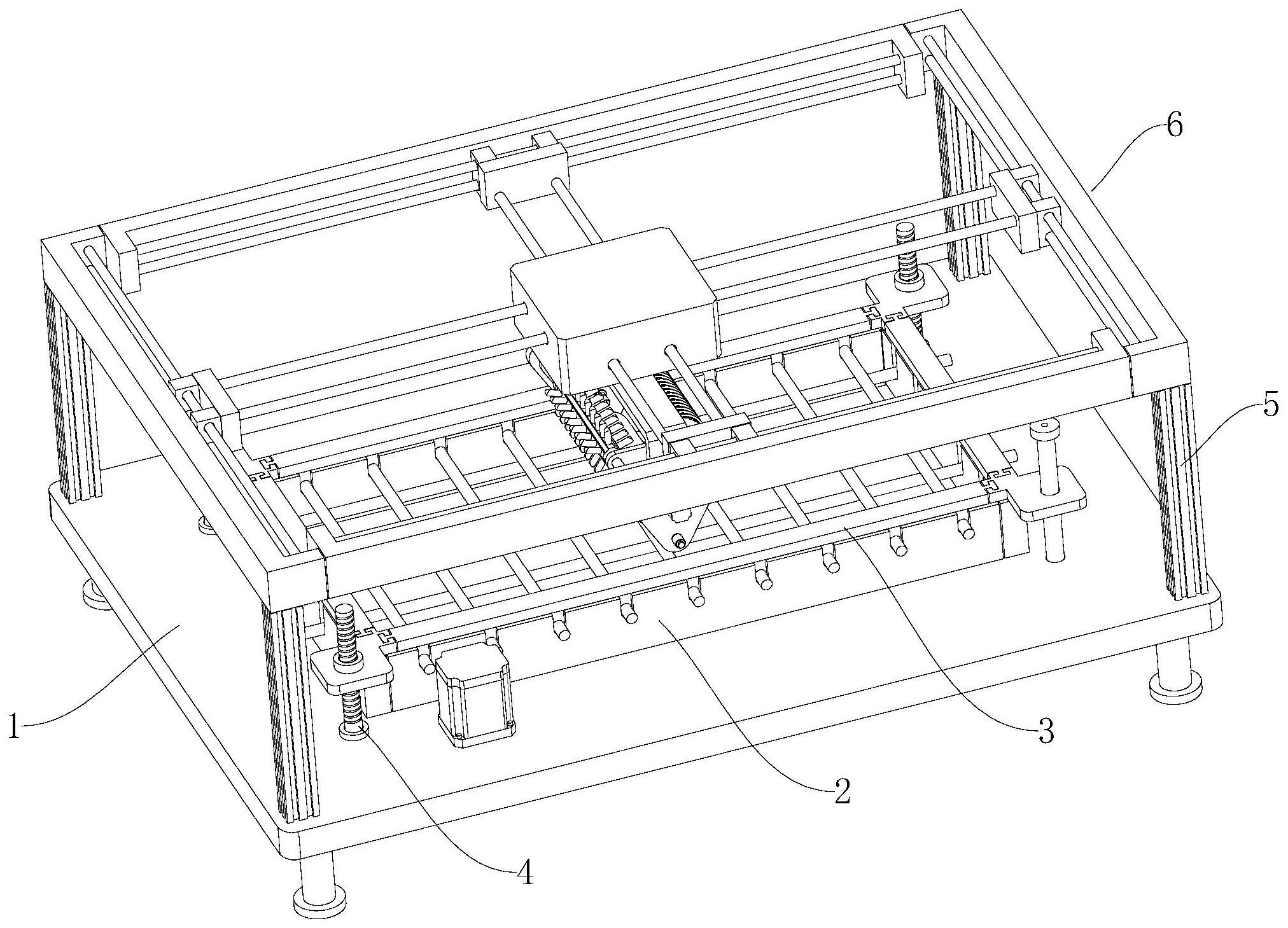 6
5
1
3
2
4