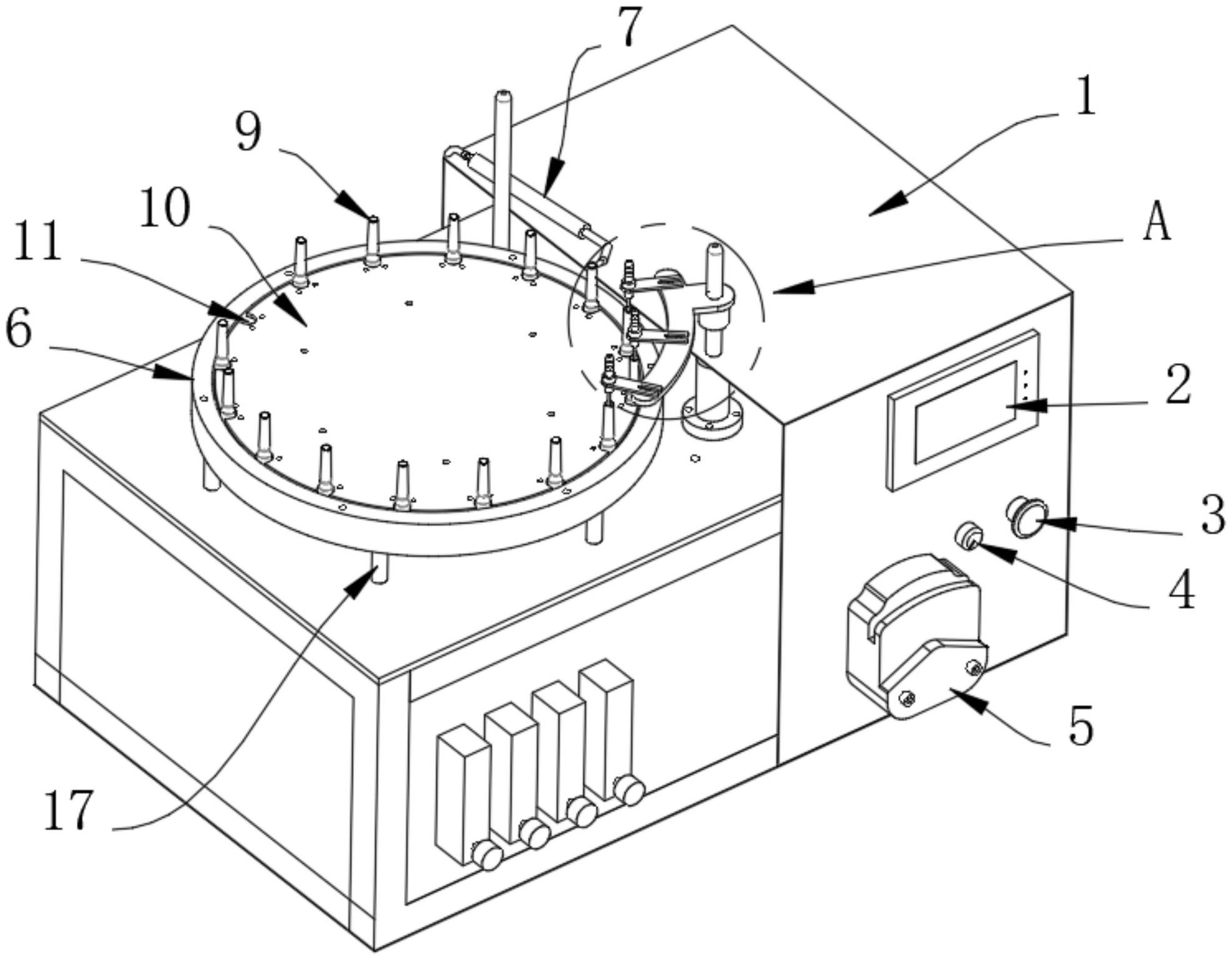 7
1
9
10
11
A
6
2
3
4
5
17