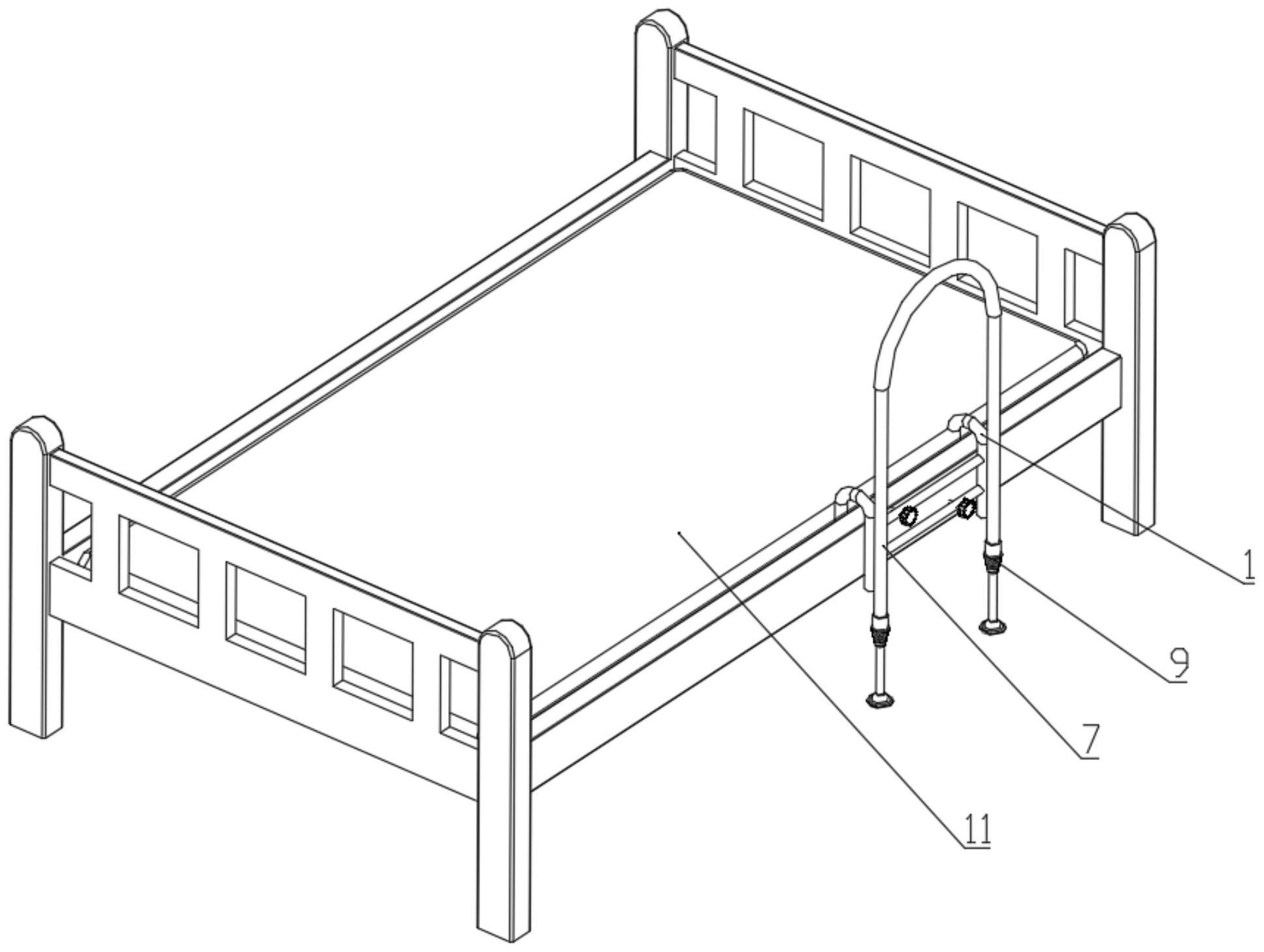 1
9
7
11