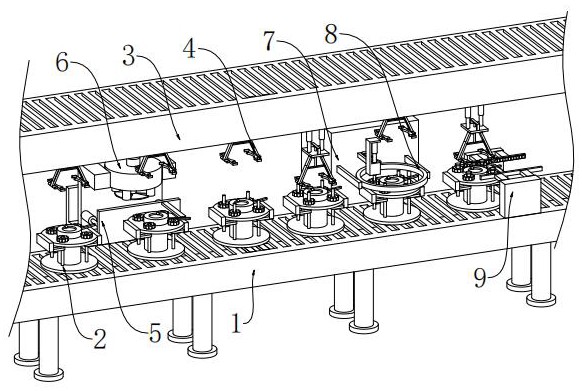 6
3
4
7
8
9
2
5
1