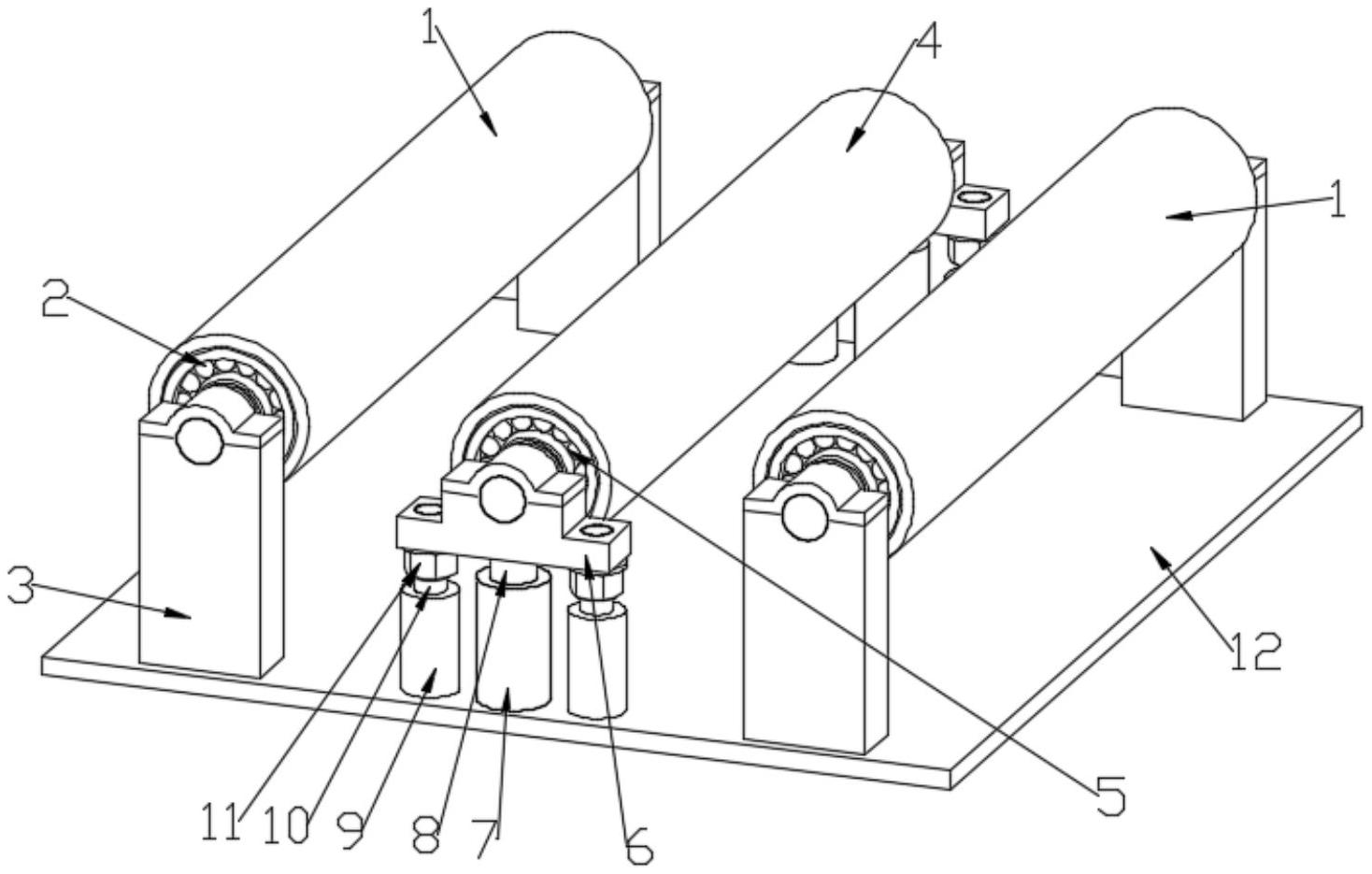 1
4
1
2
3
12
11
10
9
8
7
6
5