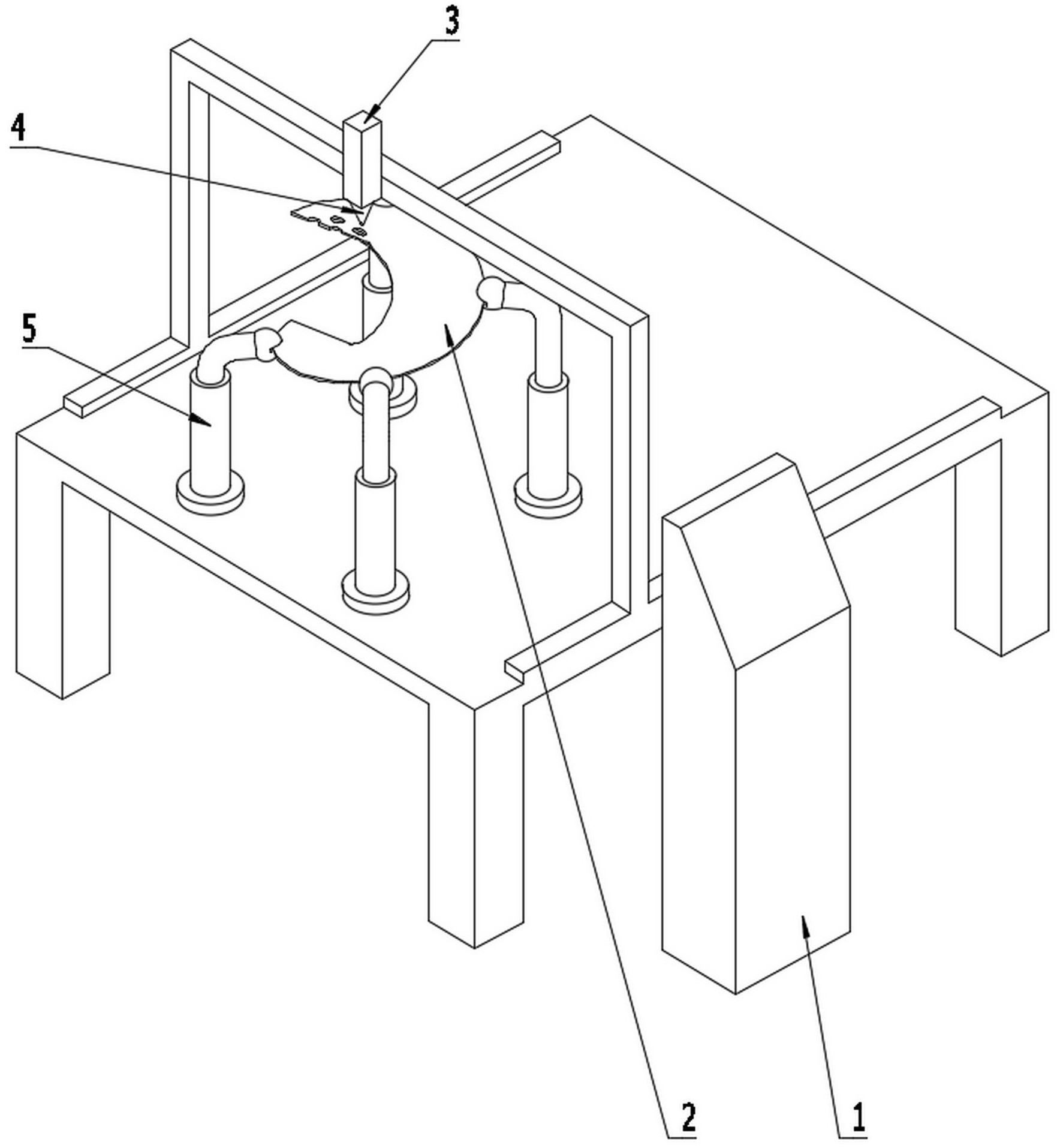 3
4
5
2
1