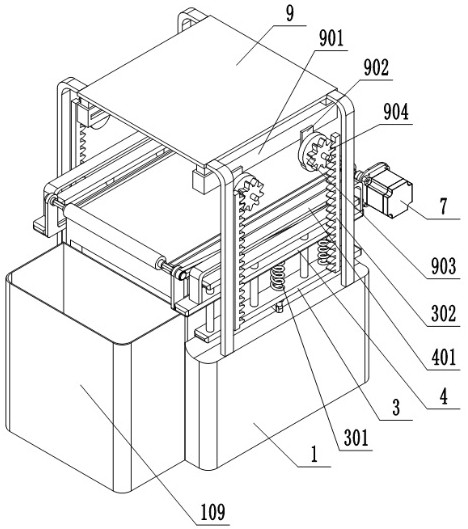 9
901
902
904
7
903
302
401
4
3
301
1
109