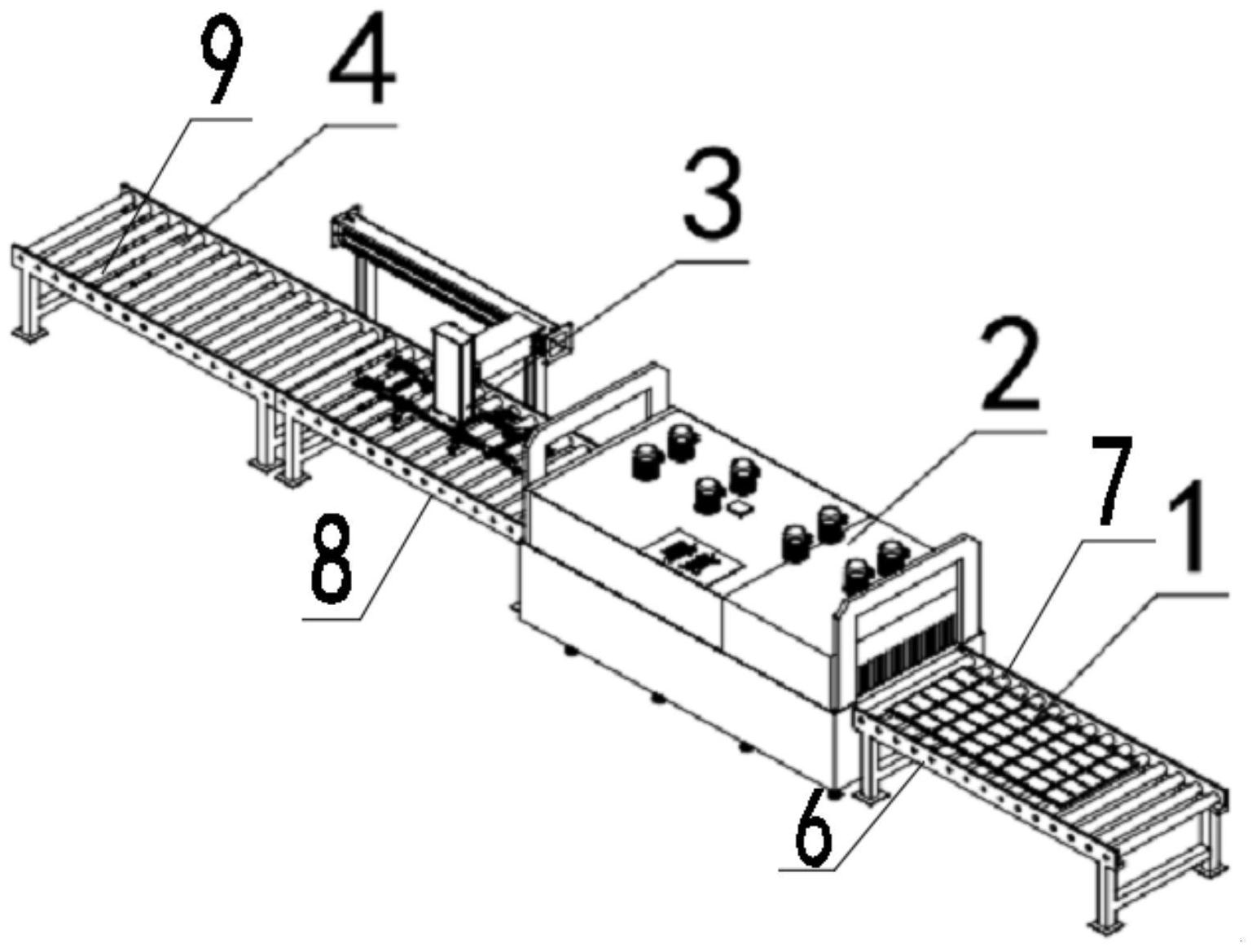 9
4
3
2
7
1
8
6