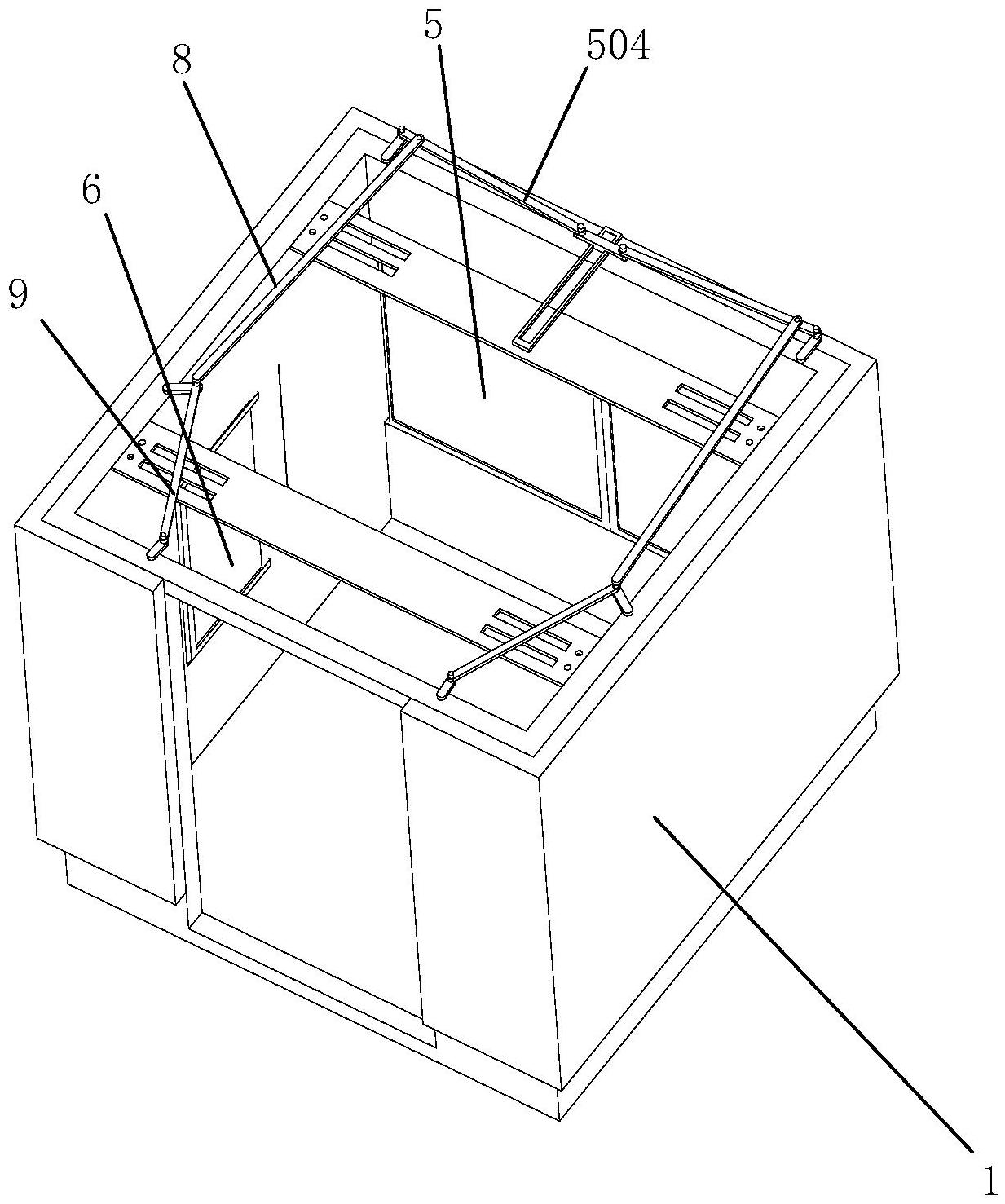 5
504
8
6
9
1