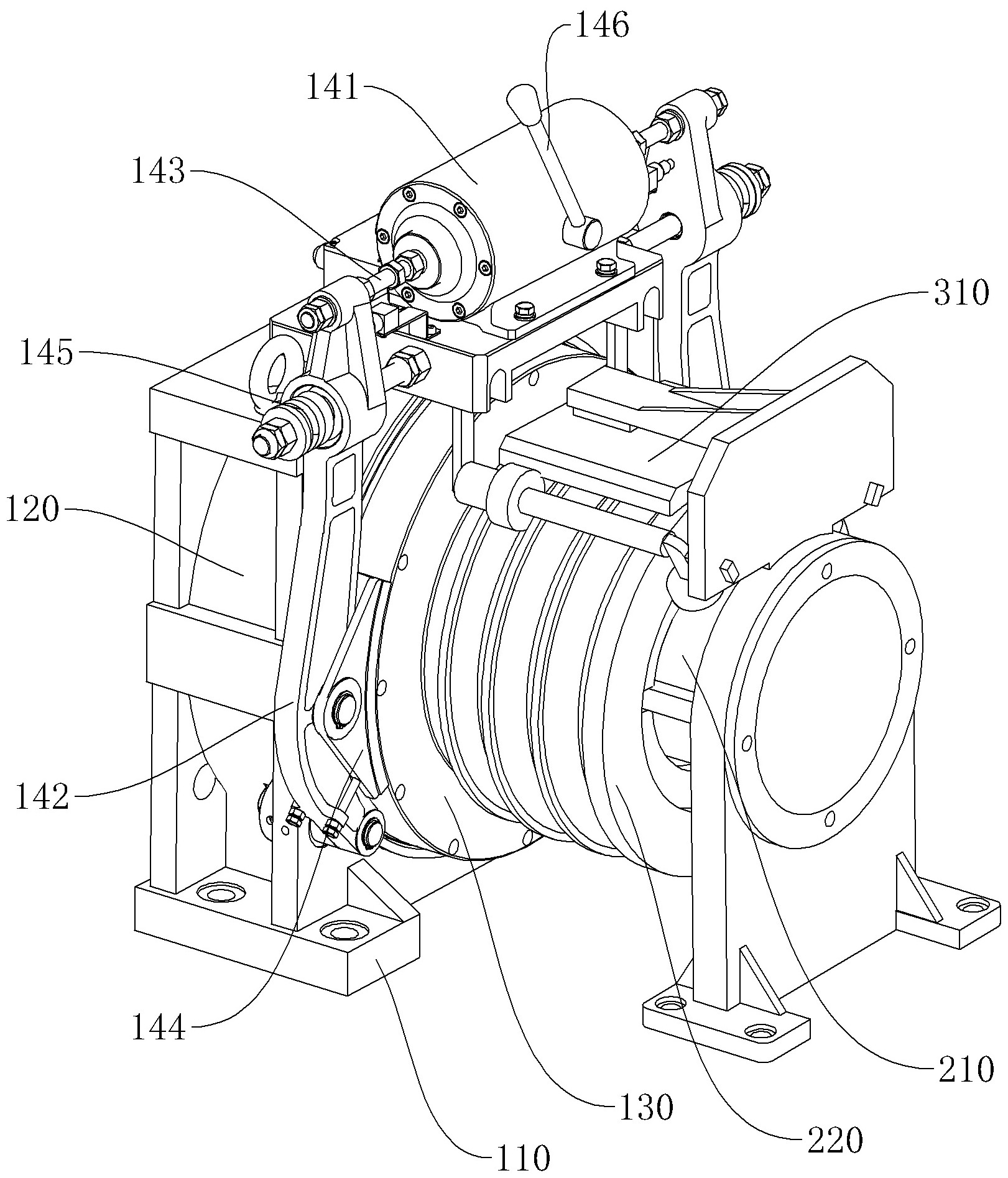 146
141
143
310
145
120
142
144
210
130
220
110