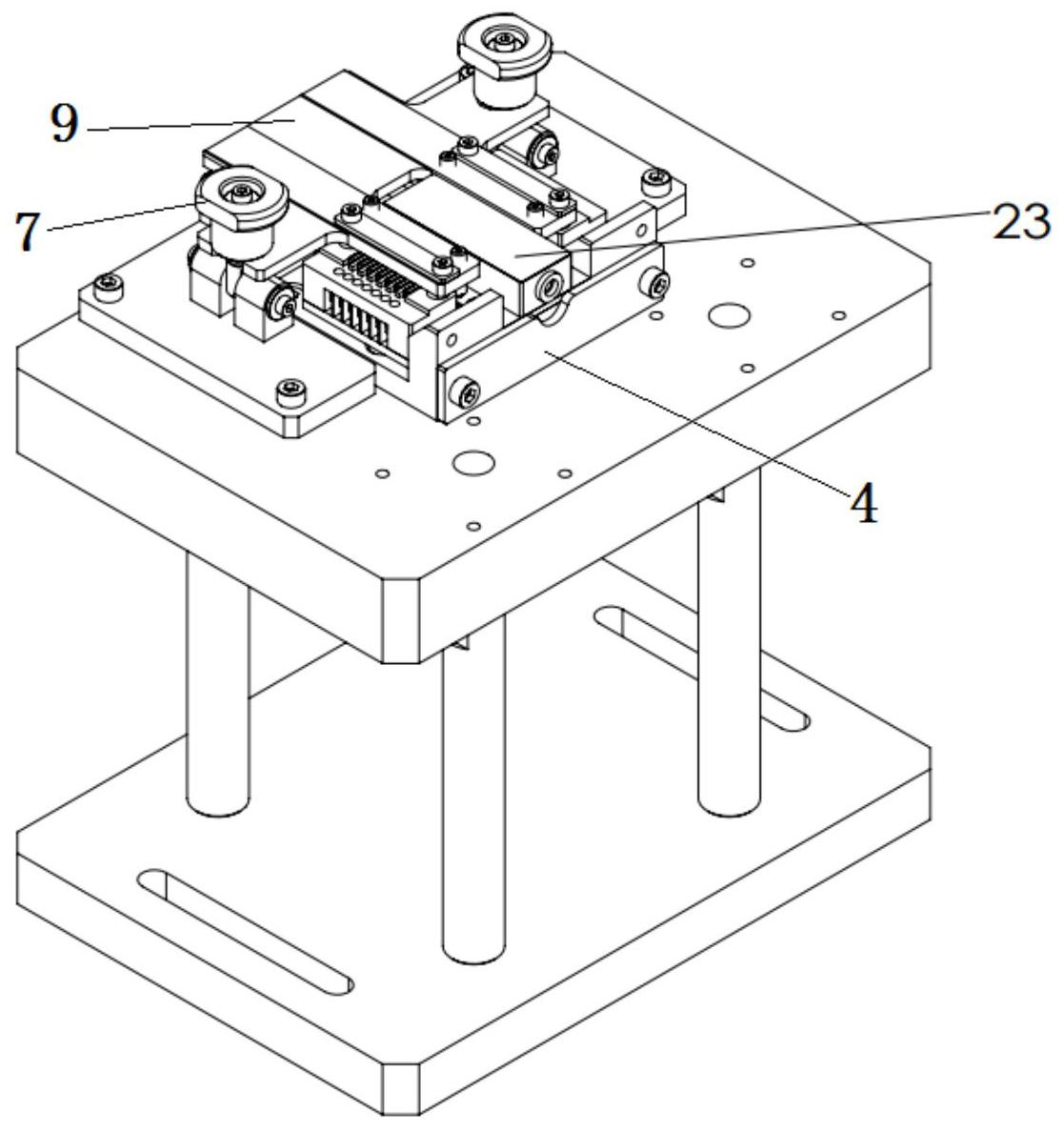 9
7
23
4