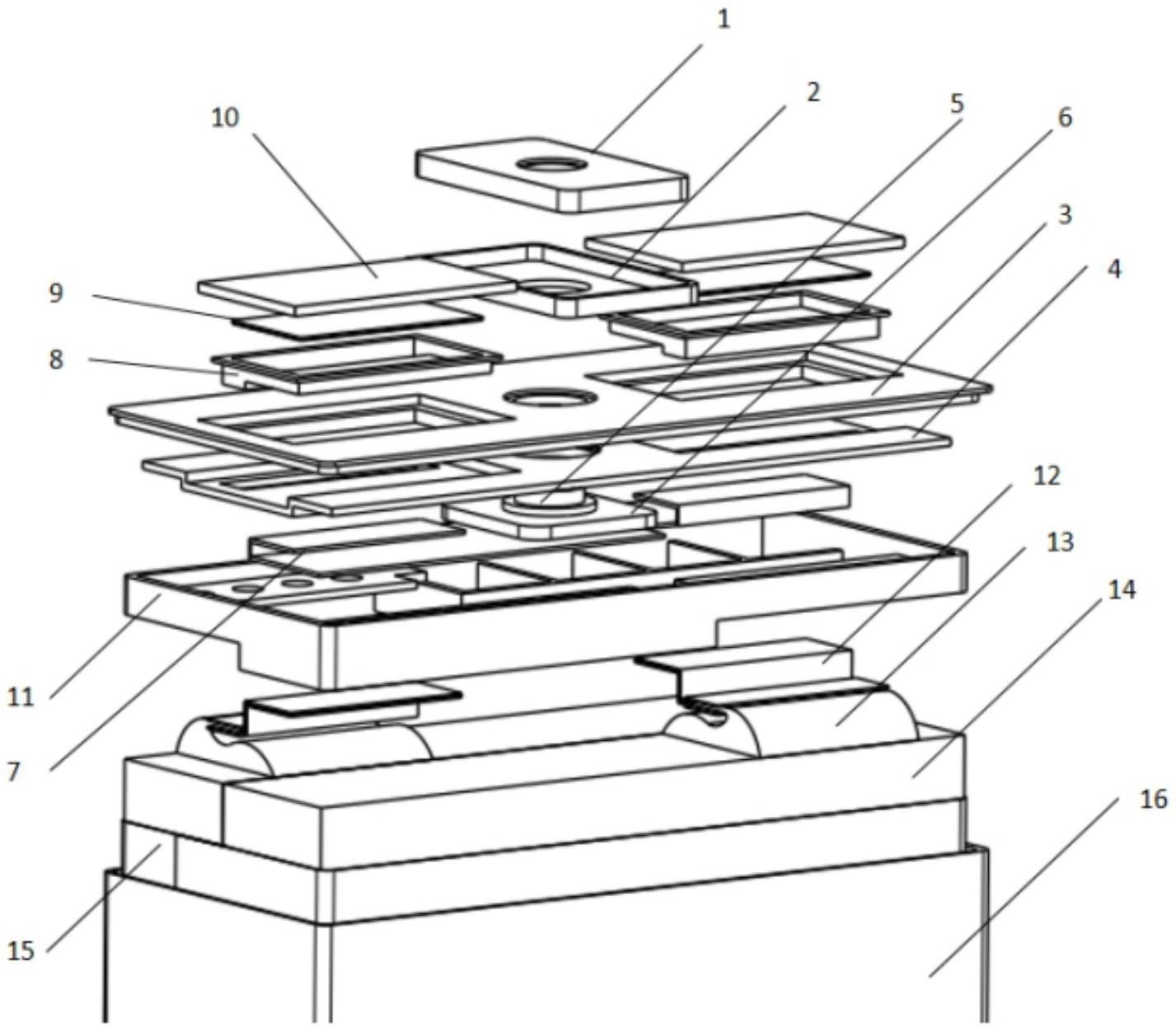 1
2
5
6
10
3
4
9
8
12
13
14
11
7
16
15