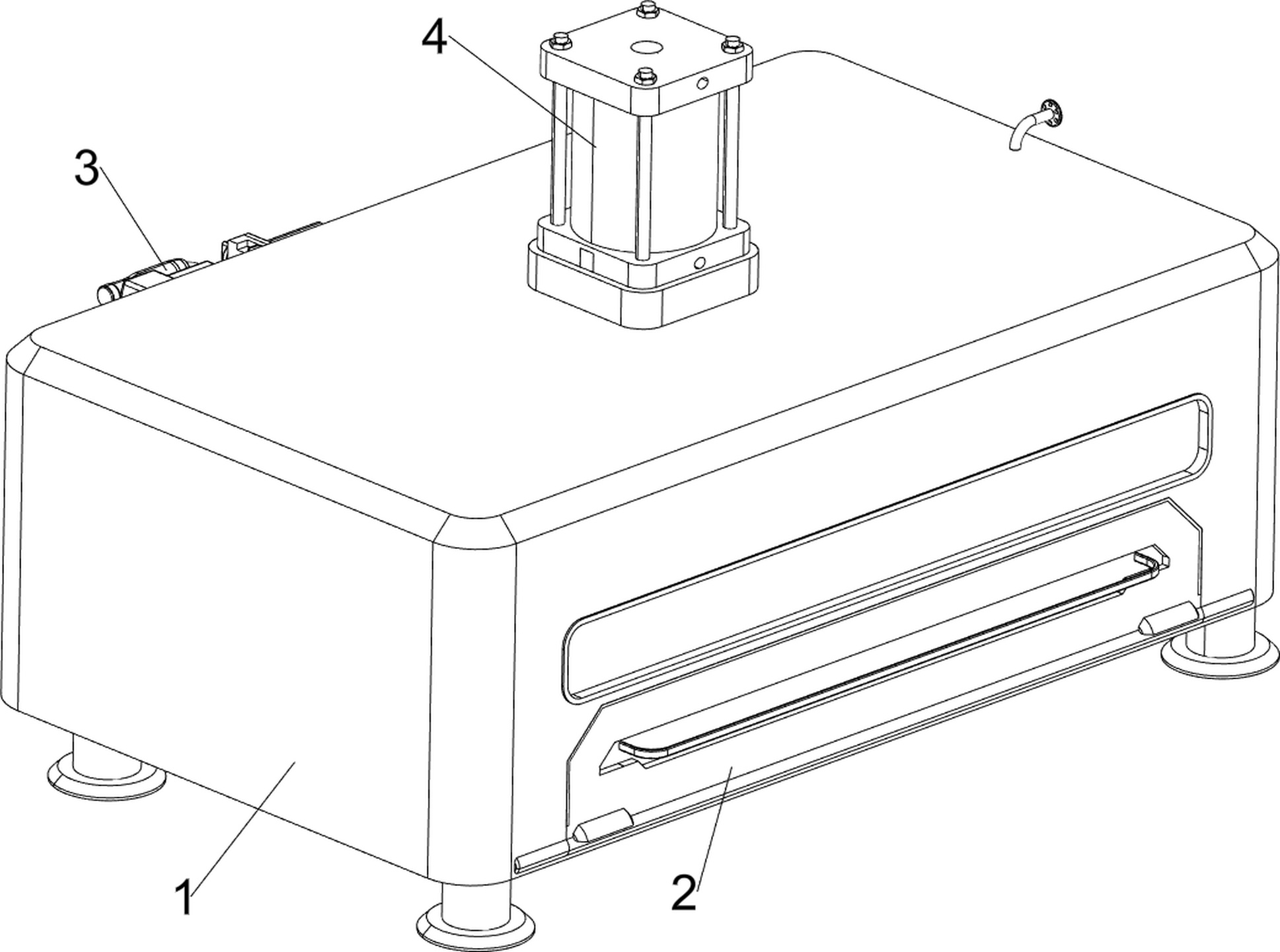 4
3
1
2