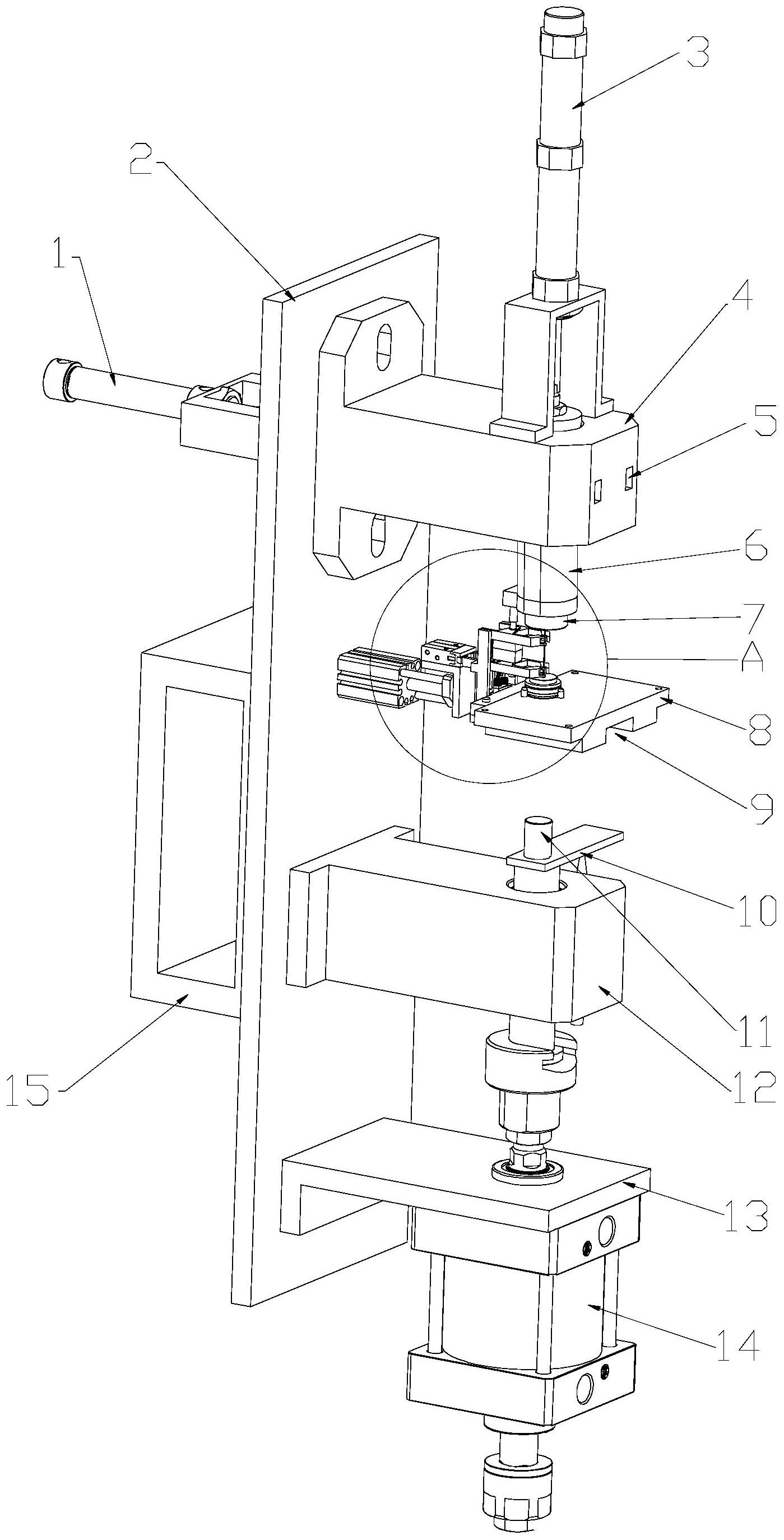 3
2
1
4
5
6
7
A
8
9
10
11
12
15
13
14