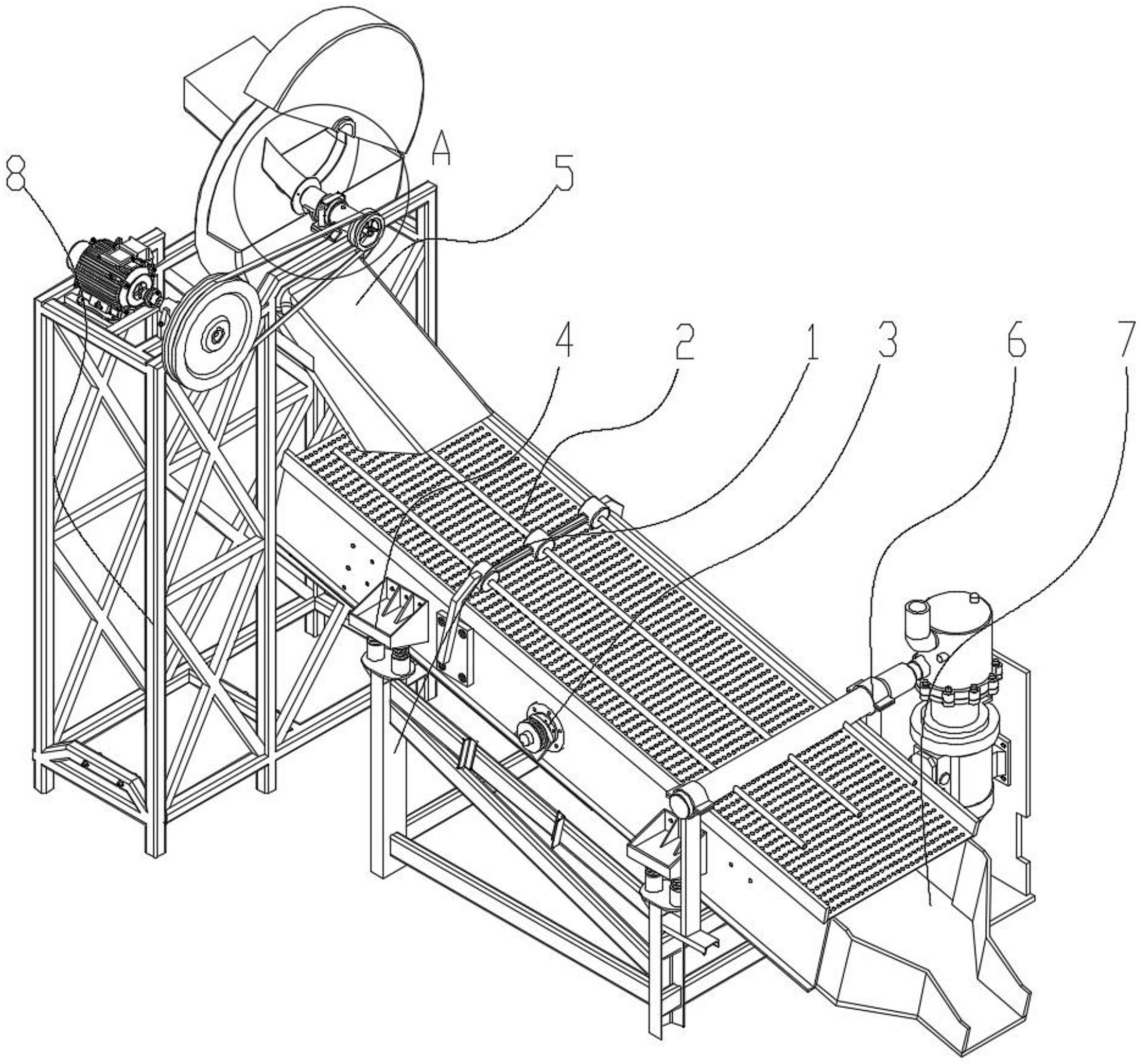 8
A
5
4
2
1
3
6
7