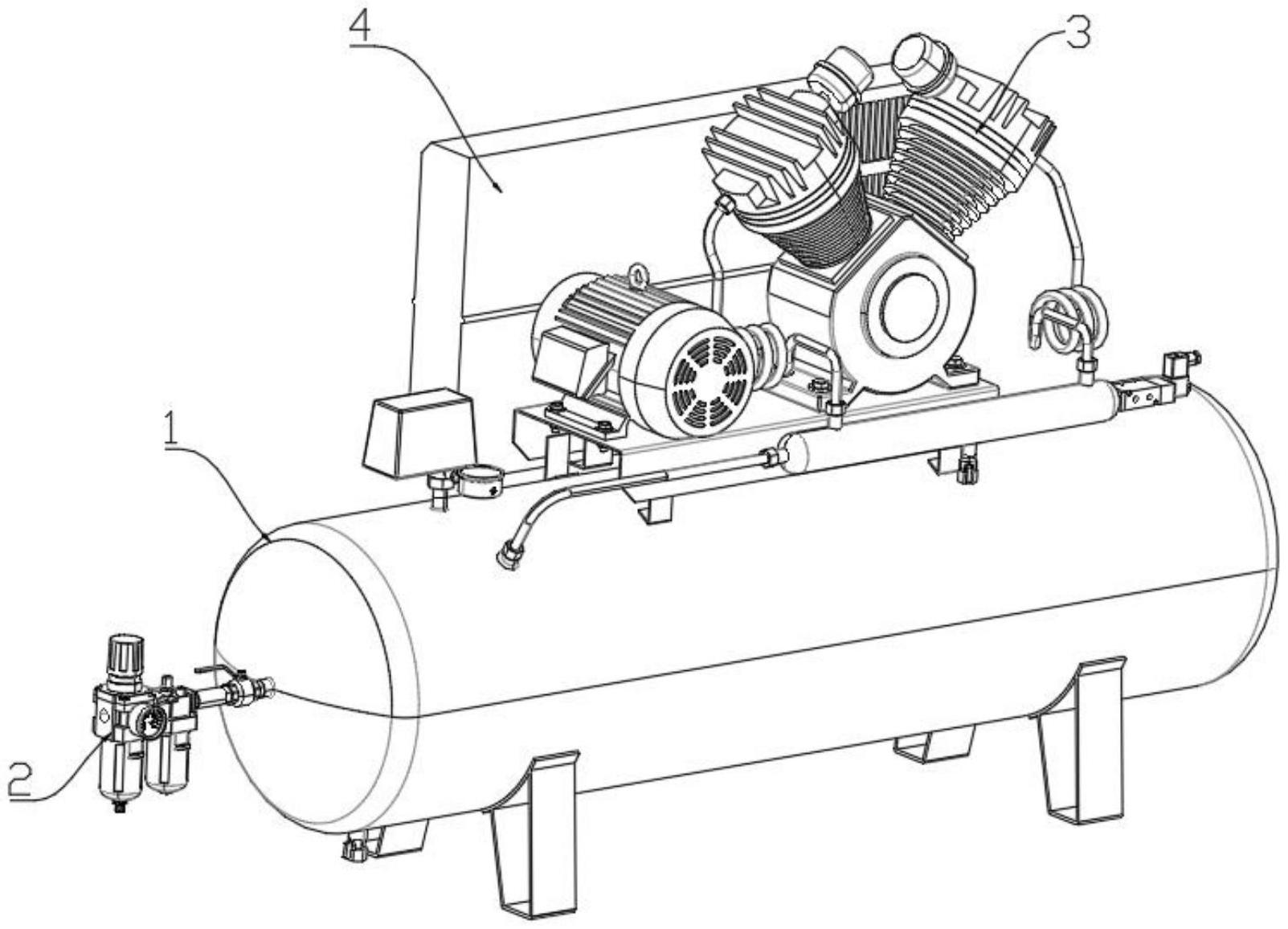 4
3
1
2