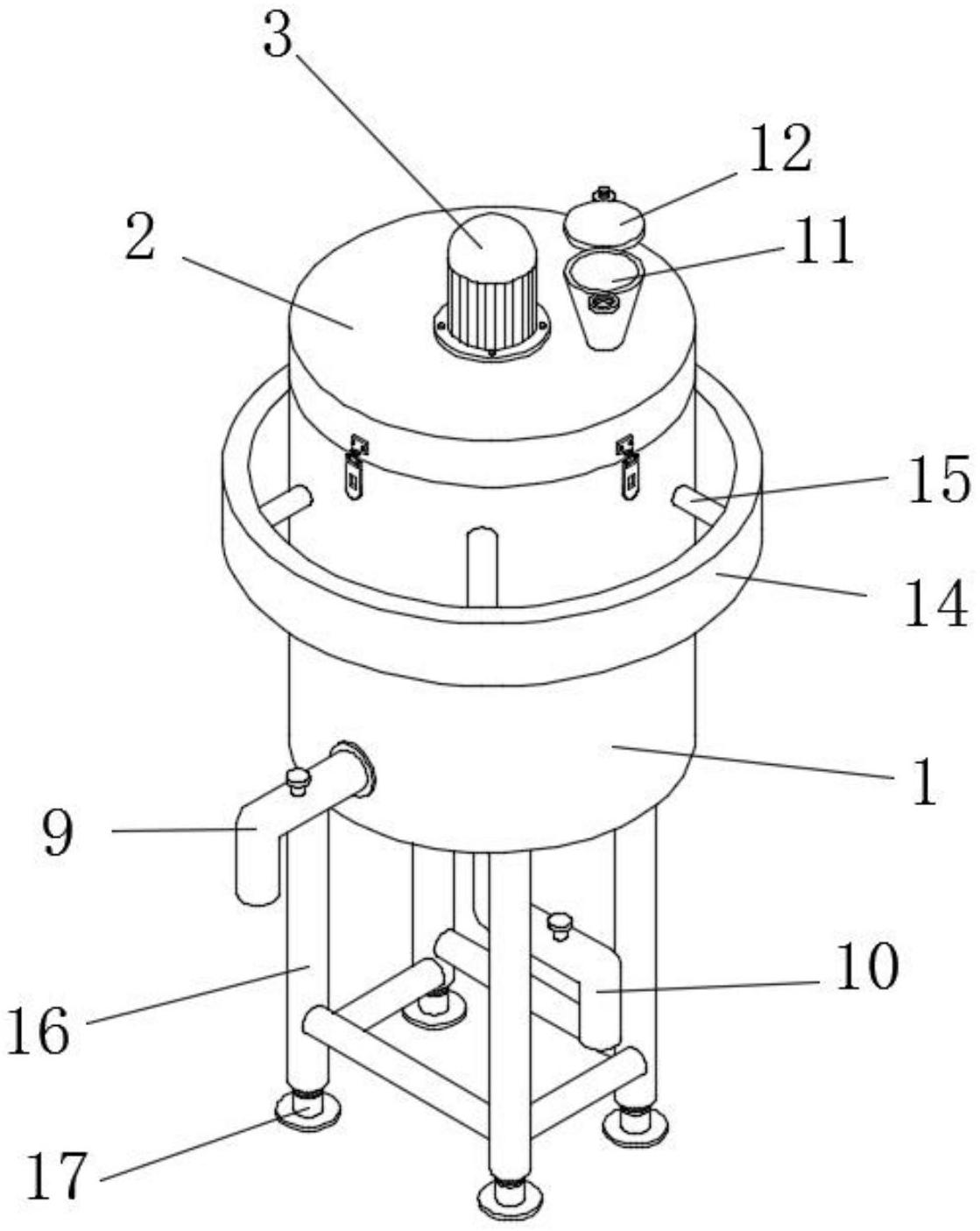 3
12
2
11
15
14
1
9
10
16
17