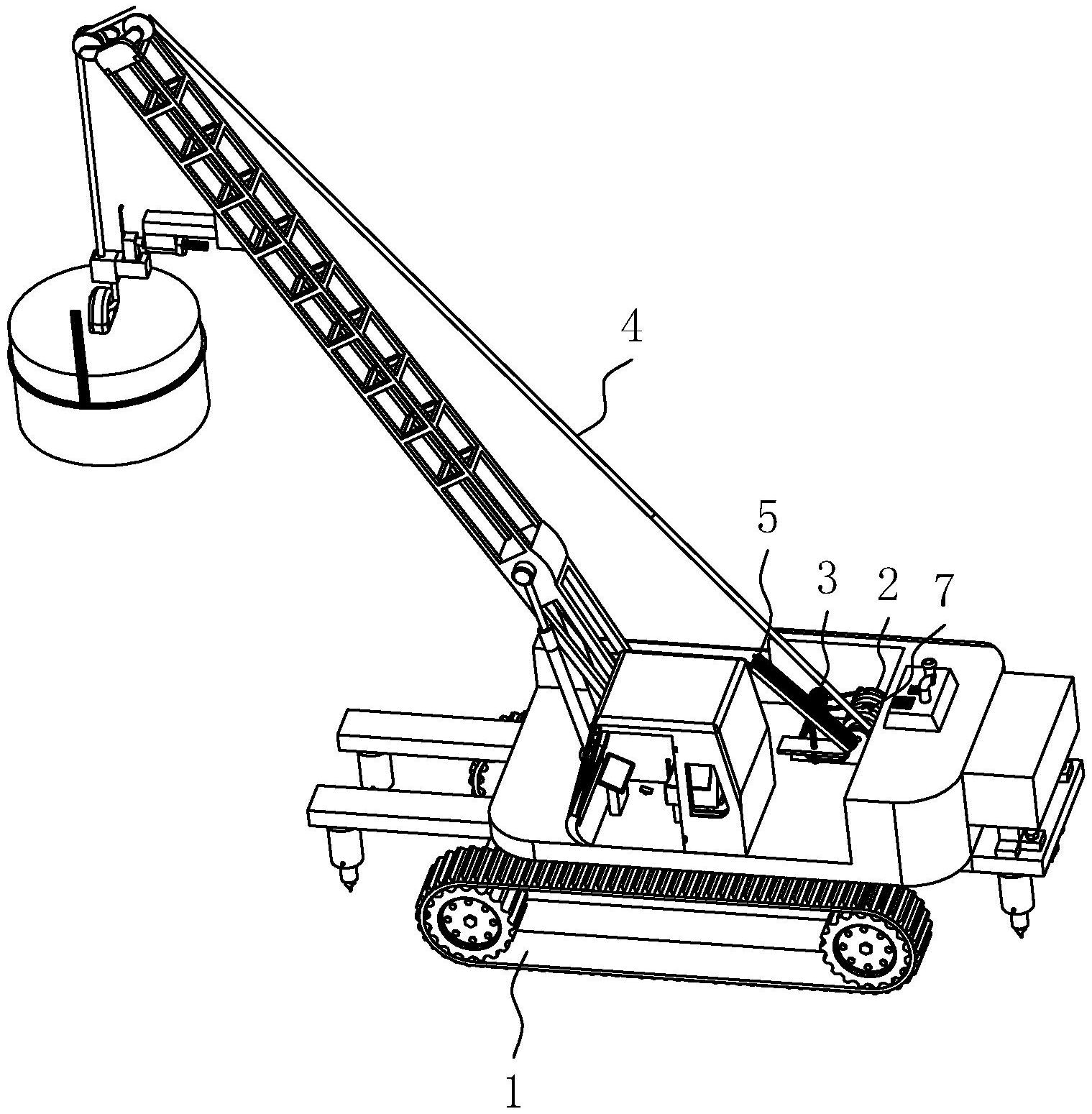 4
5
3
2
7
1