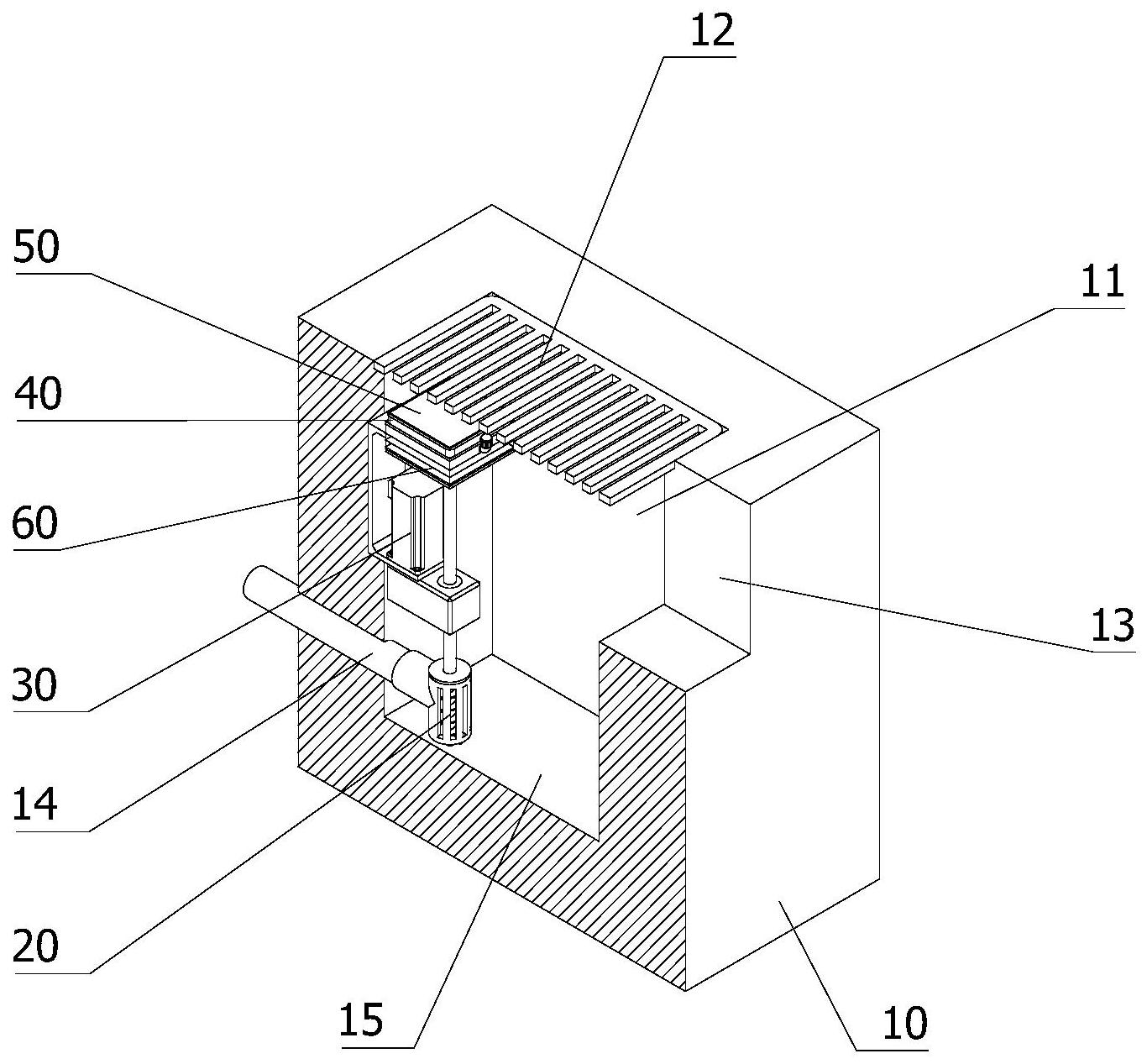 12
50
11
40
60
13
30
14
20
15
10