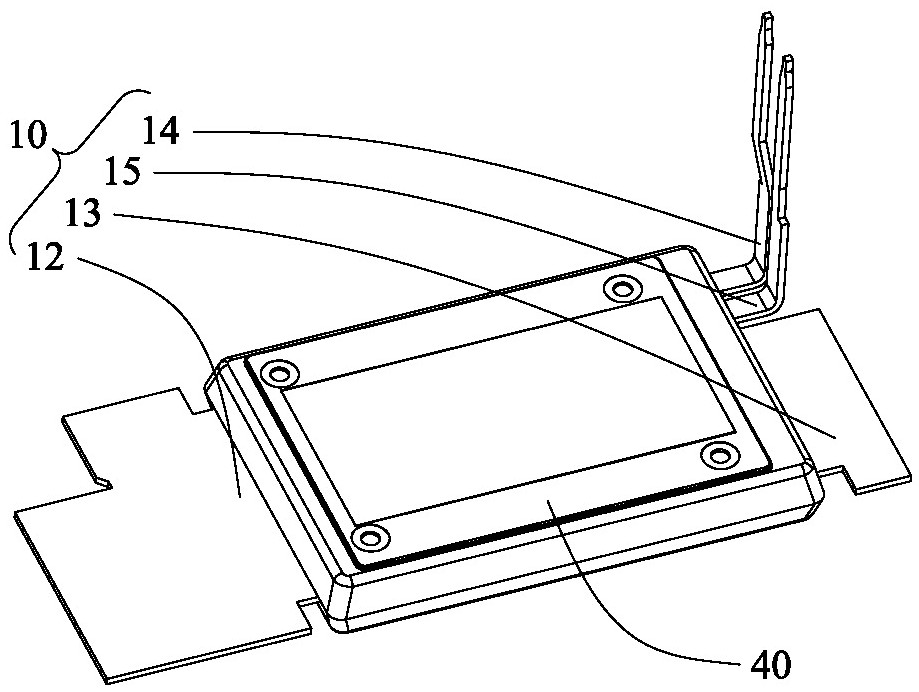 10
14
15
13
12
40