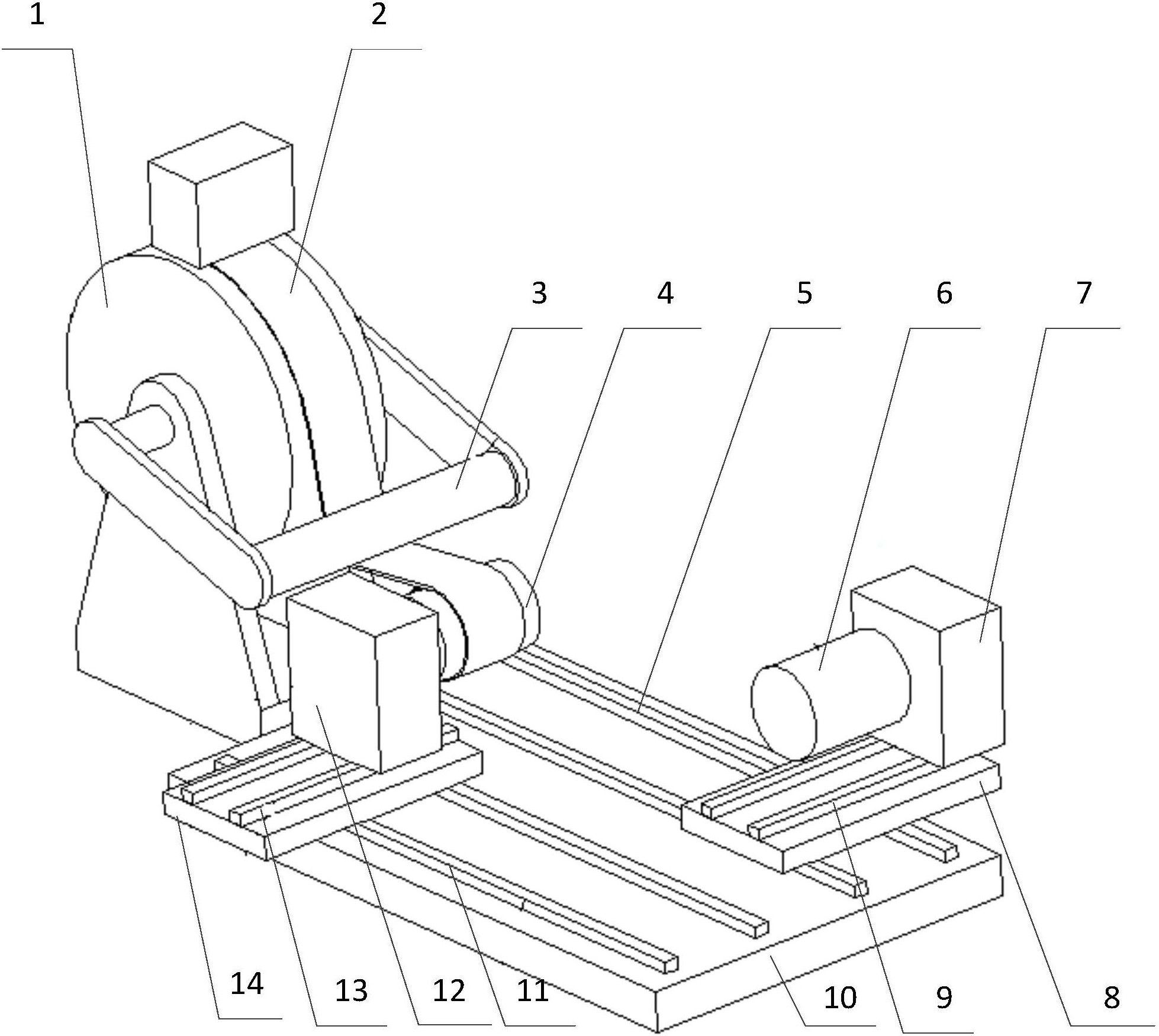 1
2
3
4
5
6
7
14
13
12
11
10
9
8